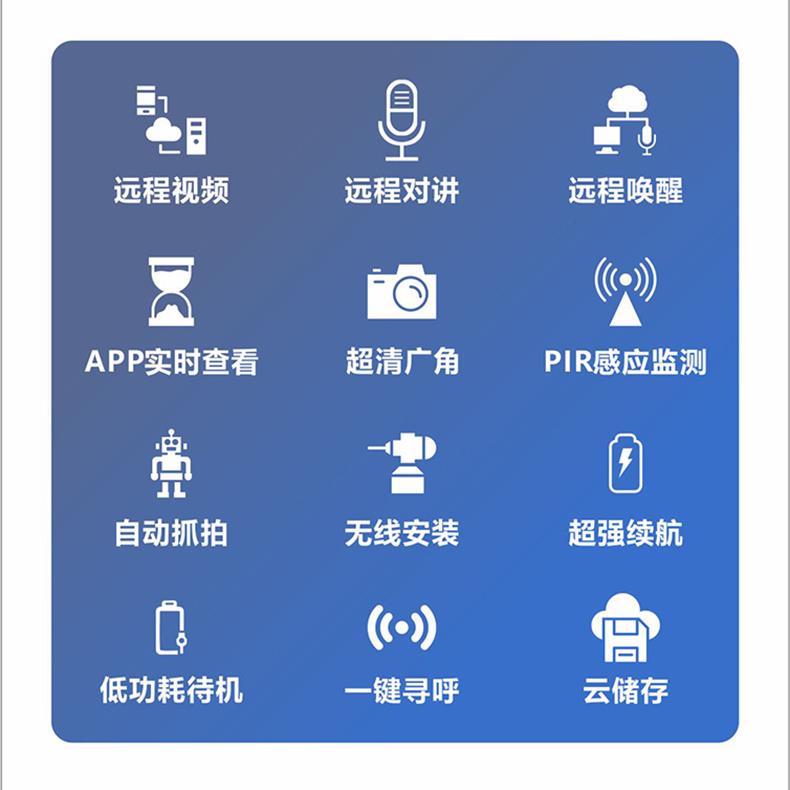 远程视频

远程对讲

远程唤醒

APP实时查看

超清广角

PIR感应监测

自动抓拍

无线安装

超强续航

低功耗待机

一键寻呼

云储存