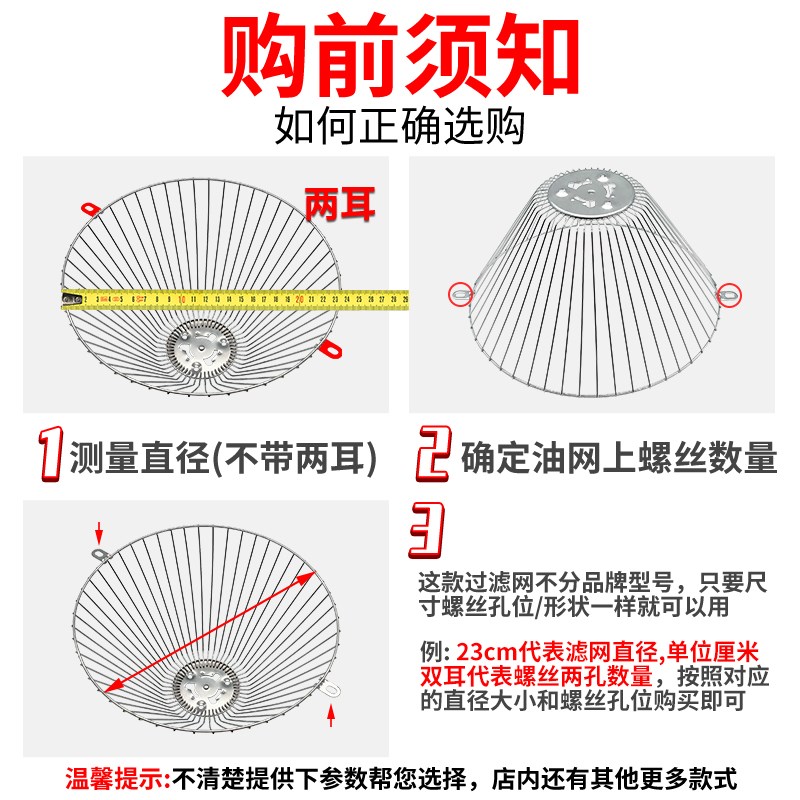 购前须知
如何正确选购

两耳

1 测量直径(不带两耳)

2 确定油网上螺丝数量

3

这款过滤网不分品牌型号，只要尺寸螺丝孔位/形状一样就可以用

例: 23cm代表滤网直径,单位厘米
双耳代表螺丝两孔数量，按照对应的直径大小和螺丝孔位购买即可

温馨提示:不清楚提供下参数帮您选择，店内还有其他更多款式