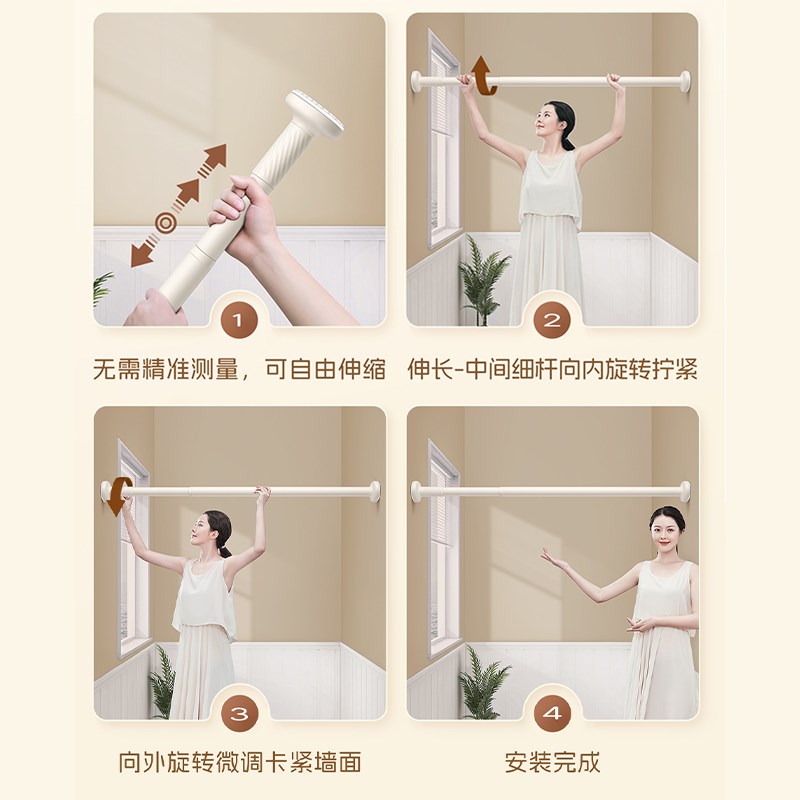 1

无需精准测量，可自由伸缩

2

伸长-中间细杆向内旋转拧紧

3

向外旋转微调卡紧墙面

4

安装完成