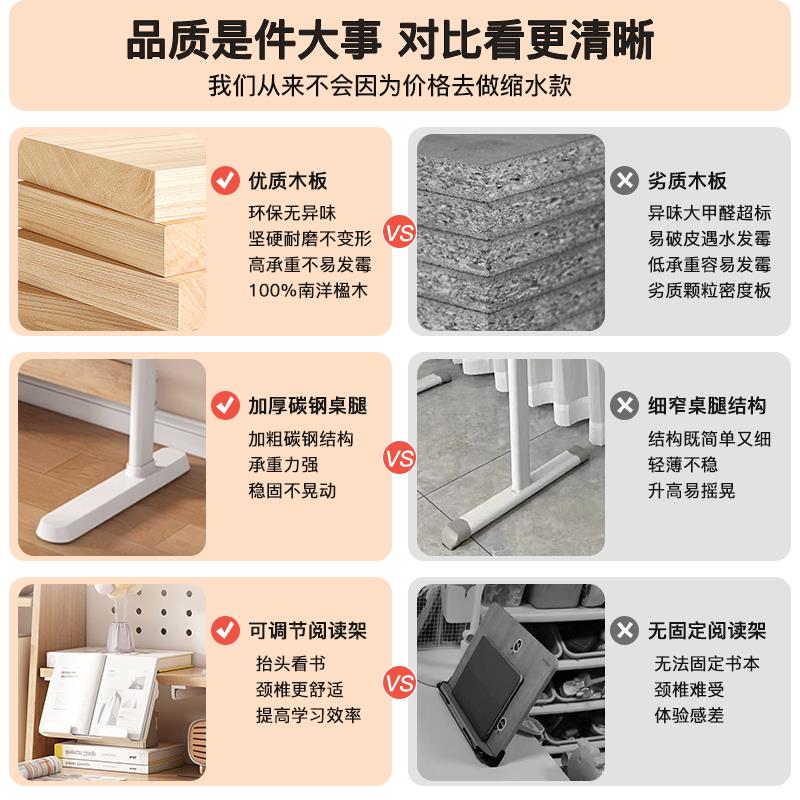 品质是件大事 对比看更清晰
我们从来不会因为价格去做缩水款

优质木板
环保无异味
坚硬耐磨不变形
高承重不易发霉
100%南洋楹木

VS

劣质木板
异味大甲醛超标
易破皮遇水发霉
低承重容易发霉
劣质颗粒密度板

加厚碳钢桌腿
加粗碳钢结构
承重力强
稳固不晃动

VS

细窄桌腿结构
结构既简单又细
轻薄不稳
升高易摇晃

可调节阅读架
抬头看书
颈椎更舒适
提高学习效率

VS

无固定阅读架
无法固定书本
颈椎难受
体验感差