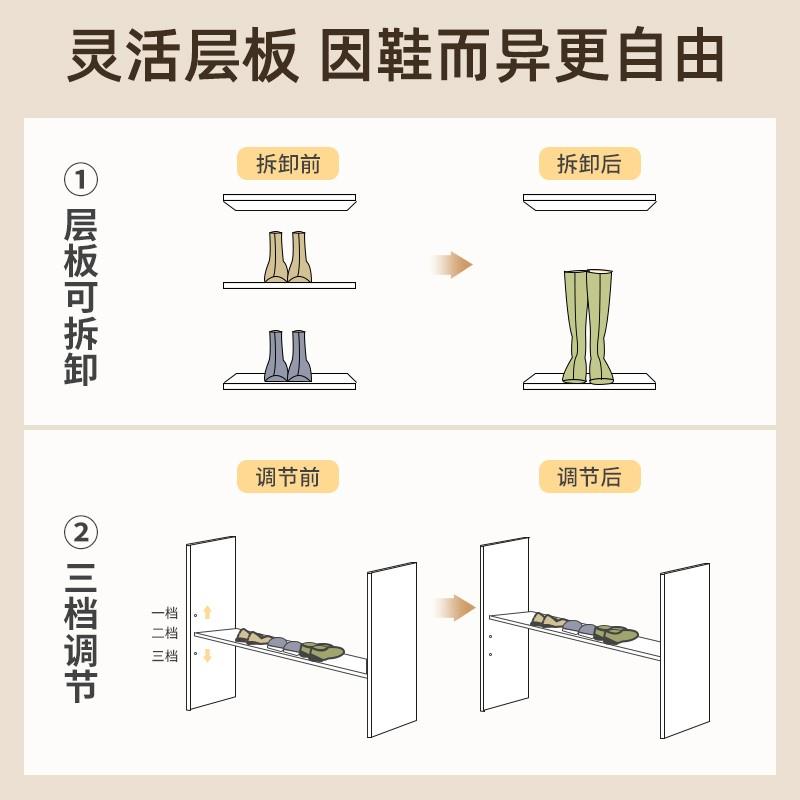 灵活层板 因鞋而异更自由

① 层板可拆卸

拆卸前

拆卸后

② 三档调节

调节前

调节后

一档
二档
三档