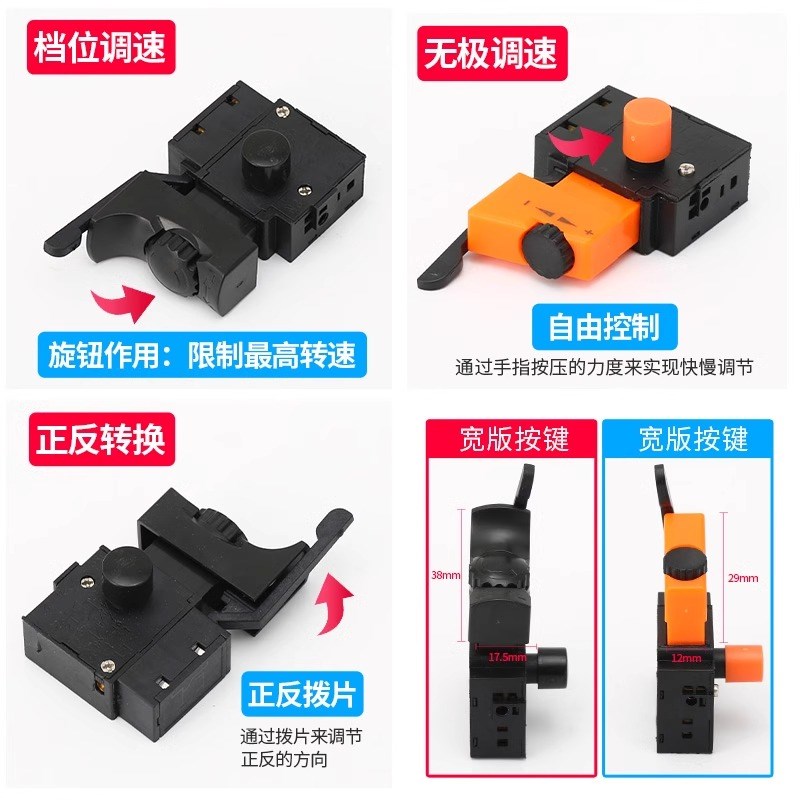 档位调速

旋钮作用：限制最高转速

无极调速

自由控制

通过手指按压的力度来实现快慢调节

正反转换

正反拨片

通过拨片来调节正反的方向

宽版按键

38mm

17.5mm

宽版按键

29mm

12mm