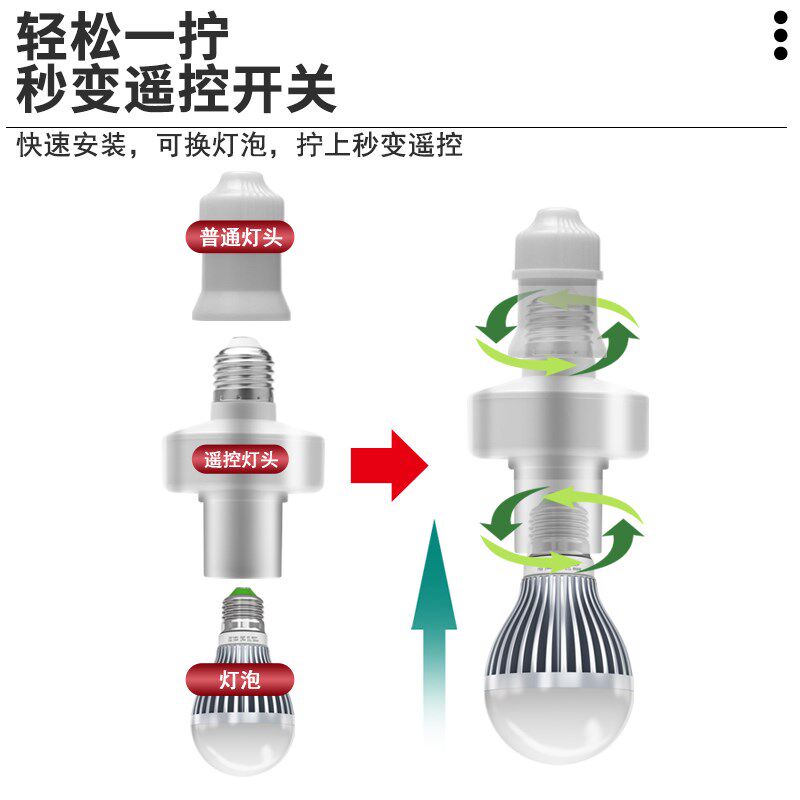 轻松一拧
秒变遥控开关

快速安装，可换灯泡，拧上秒变遥控

普通灯头

遥控灯头

灯泡