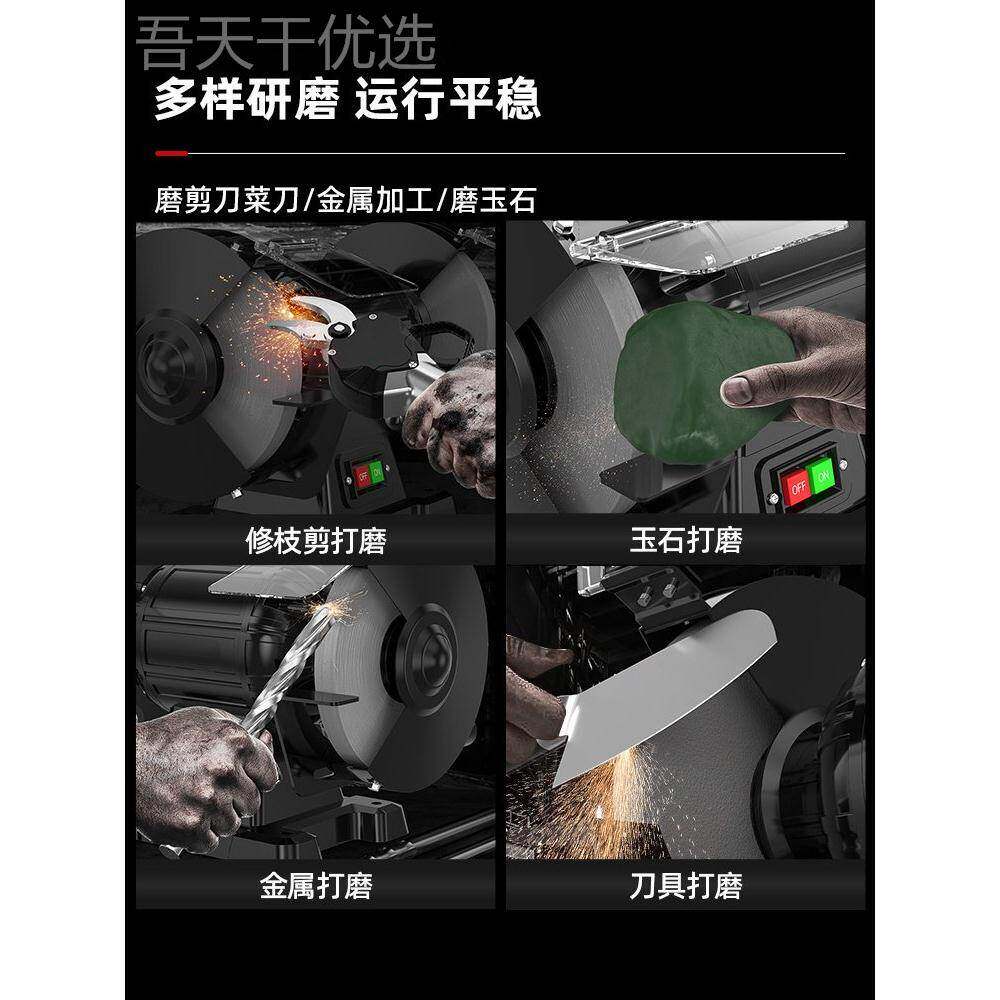 吾天干优选
多样研磨 运行平稳

磨剪刀菜刀/金属加工/磨玉石

OFF ON
修枝剪打磨

OFF ON
玉石打磨

金属打磨

刀具打磨