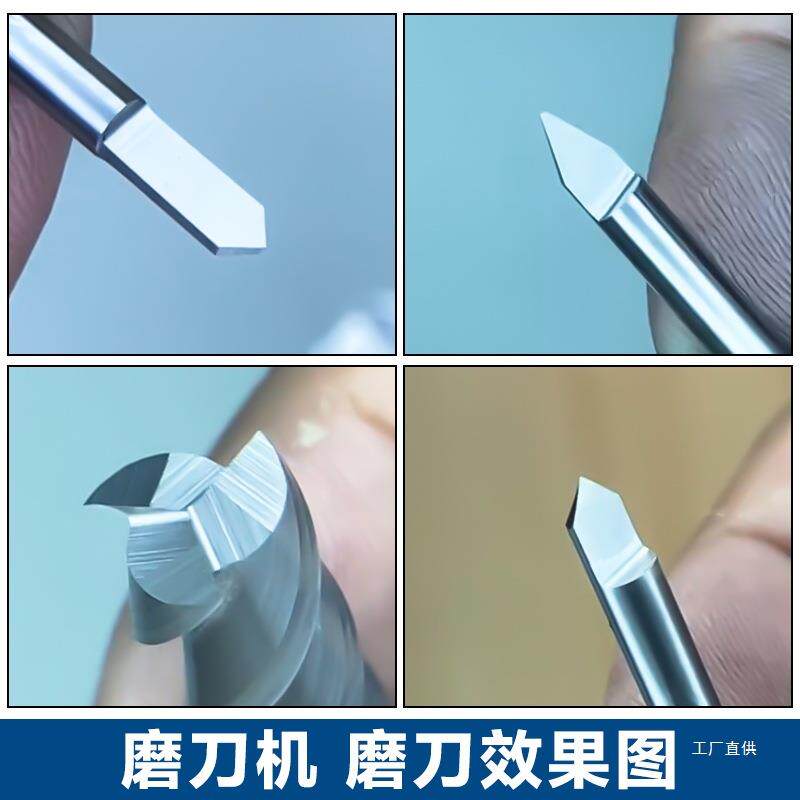 磨刀机 磨刀效果图 工厂直供