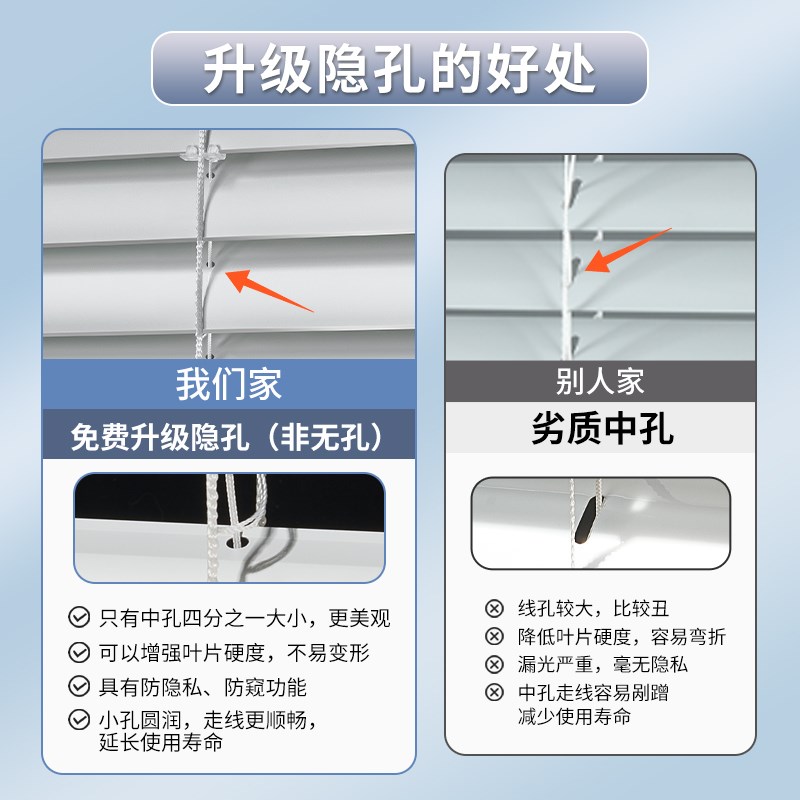 升级隐孔的好处

我们家

免费升级隐孔（非无孔）

只有中孔四分之一大小，更美观

可以增强叶片硬度，不易变形

具有防隐私、防窥功能

小孔圆润，走线更顺畅，延长使用寿命

别人家

劣质中孔

线孔较大，比较丑

降低叶片硬度，容易弯折

漏光严重，毫无隐私

中孔走线容易剐蹭减少使用寿命