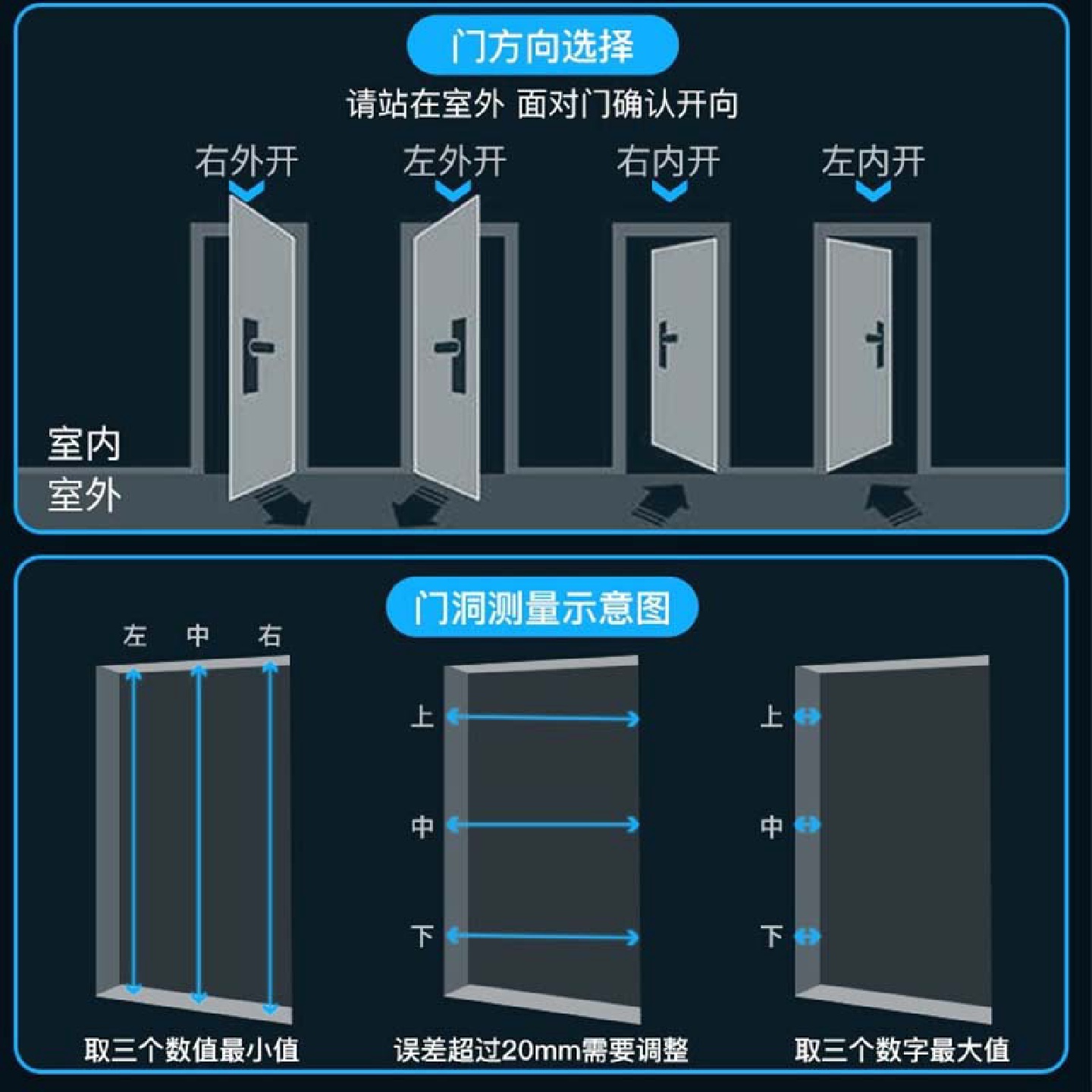 门方向选择

请站在室外 面对门确认开向

右外开

左外开

右内开

左内开

室内

室外

门洞测量示意图

左 中 右

取三个数值最小值

上

中

下

误差超过20mm需要调整

上

中

下

取三个数字最大值