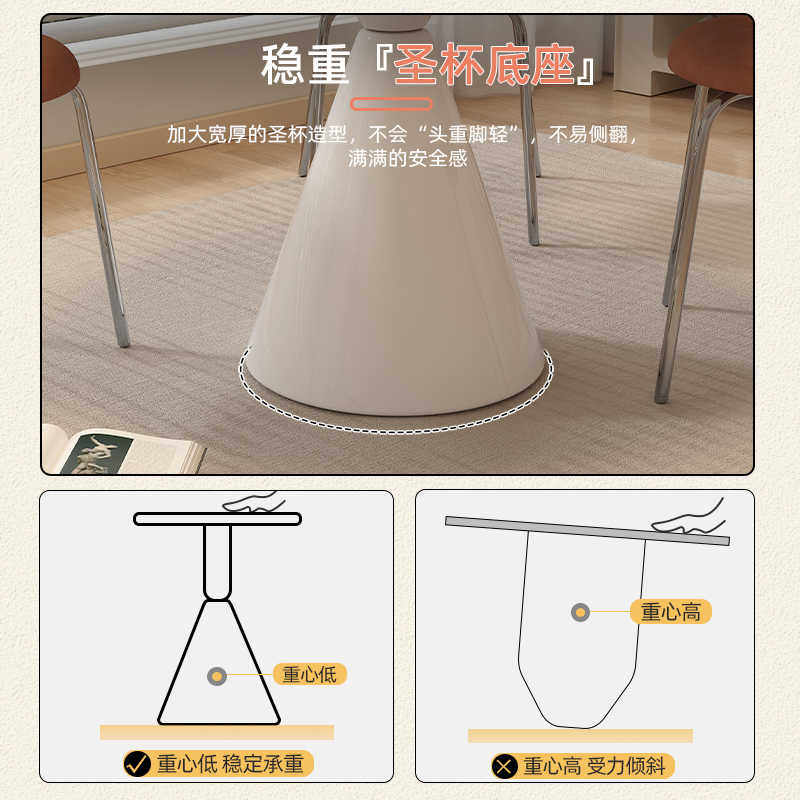 稳重『圣杯底座』

加大宽厚的圣杯造型，不会“头重脚轻”，不易侧翻，满满的安全感

重心低

重心低 稳定承重

重心高

重心高 受力倾斜