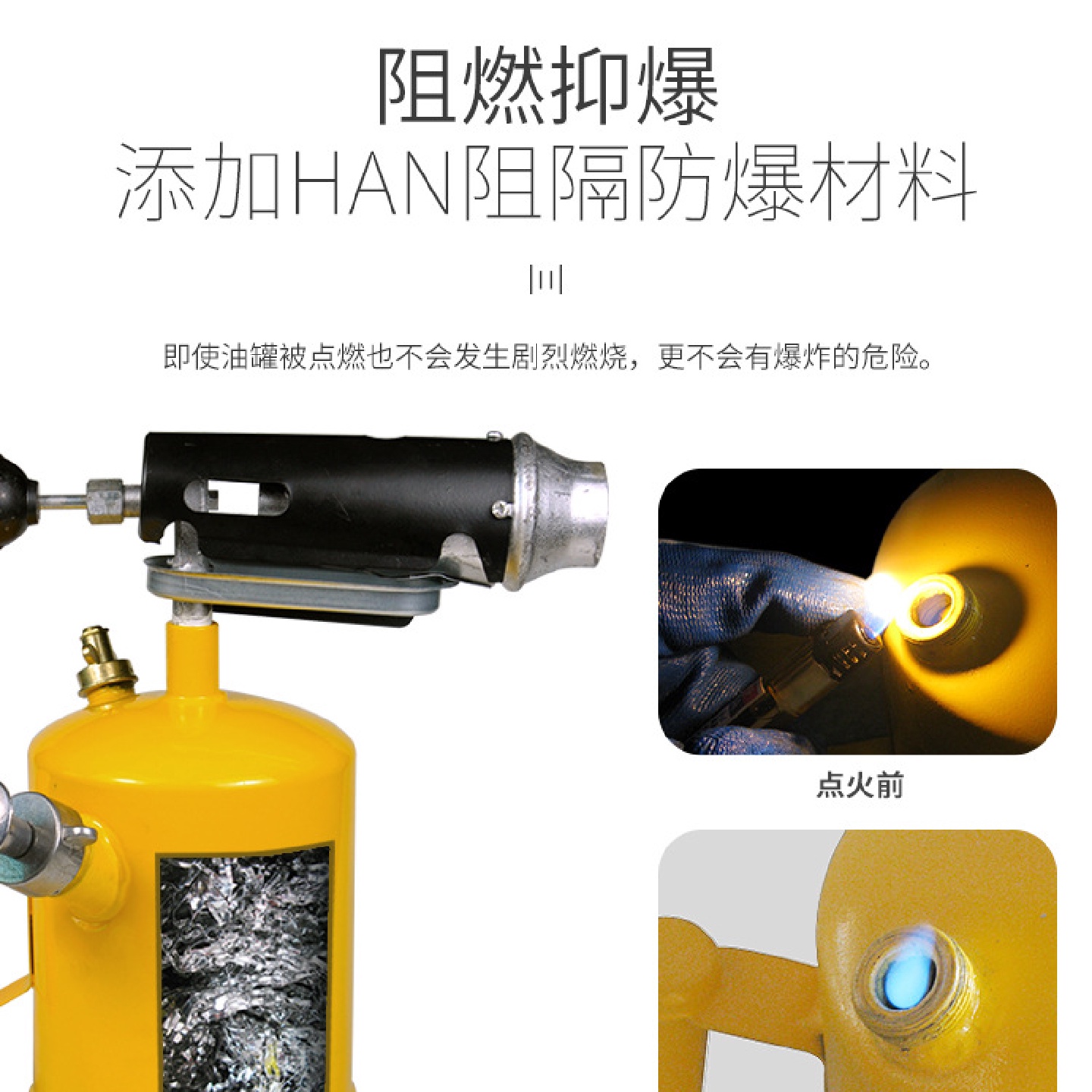 阻燃抑爆
添加HAN阻隔防爆材料

即使油罐被点燃也不会发生剧烈燃烧，更不会有爆炸的危险。

点火前