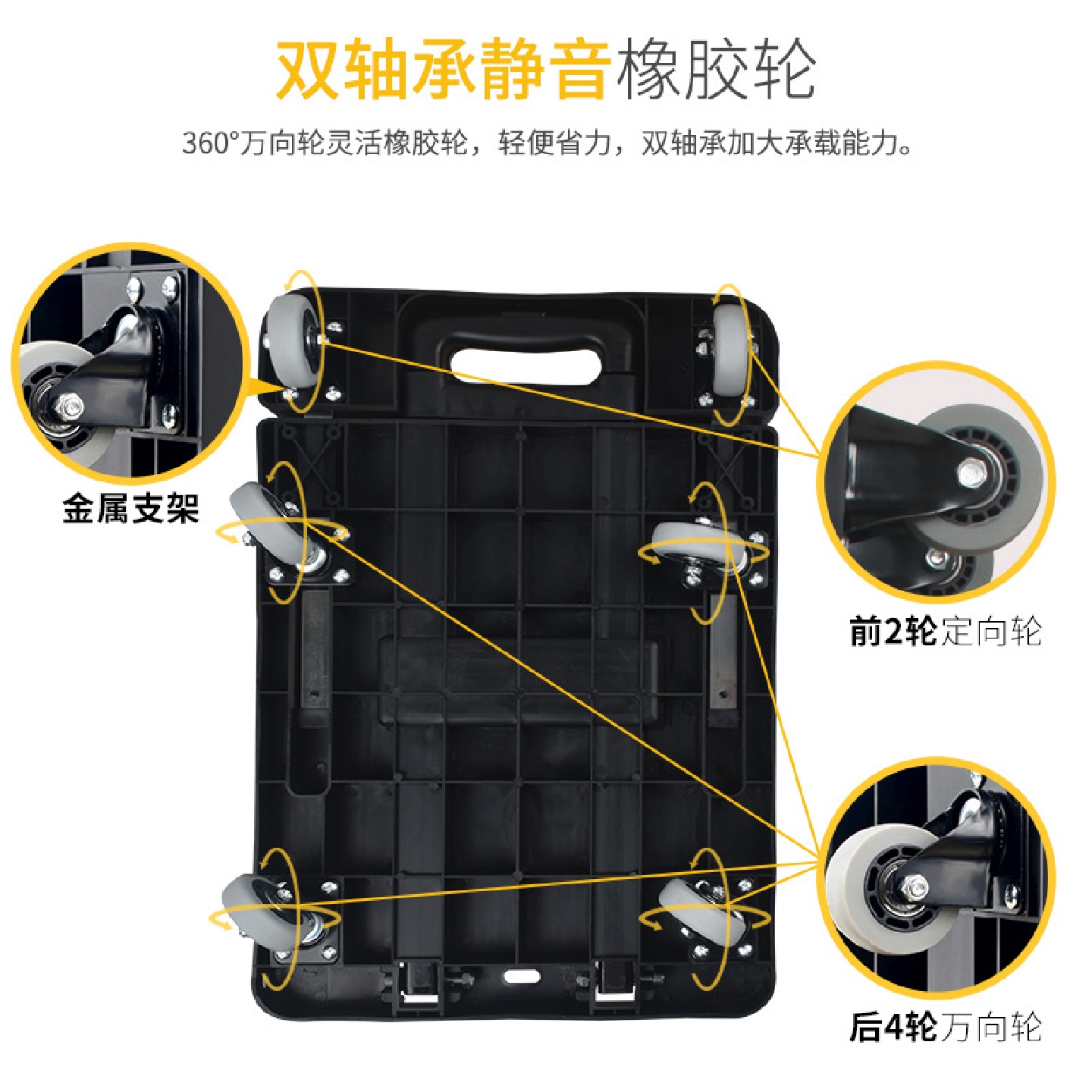 双轴承静音橡胶轮

360°万向轮灵活橡胶轮，轻便省力，双轴承加大承载能力。

金属支架

前2轮定向轮

后4轮万向轮