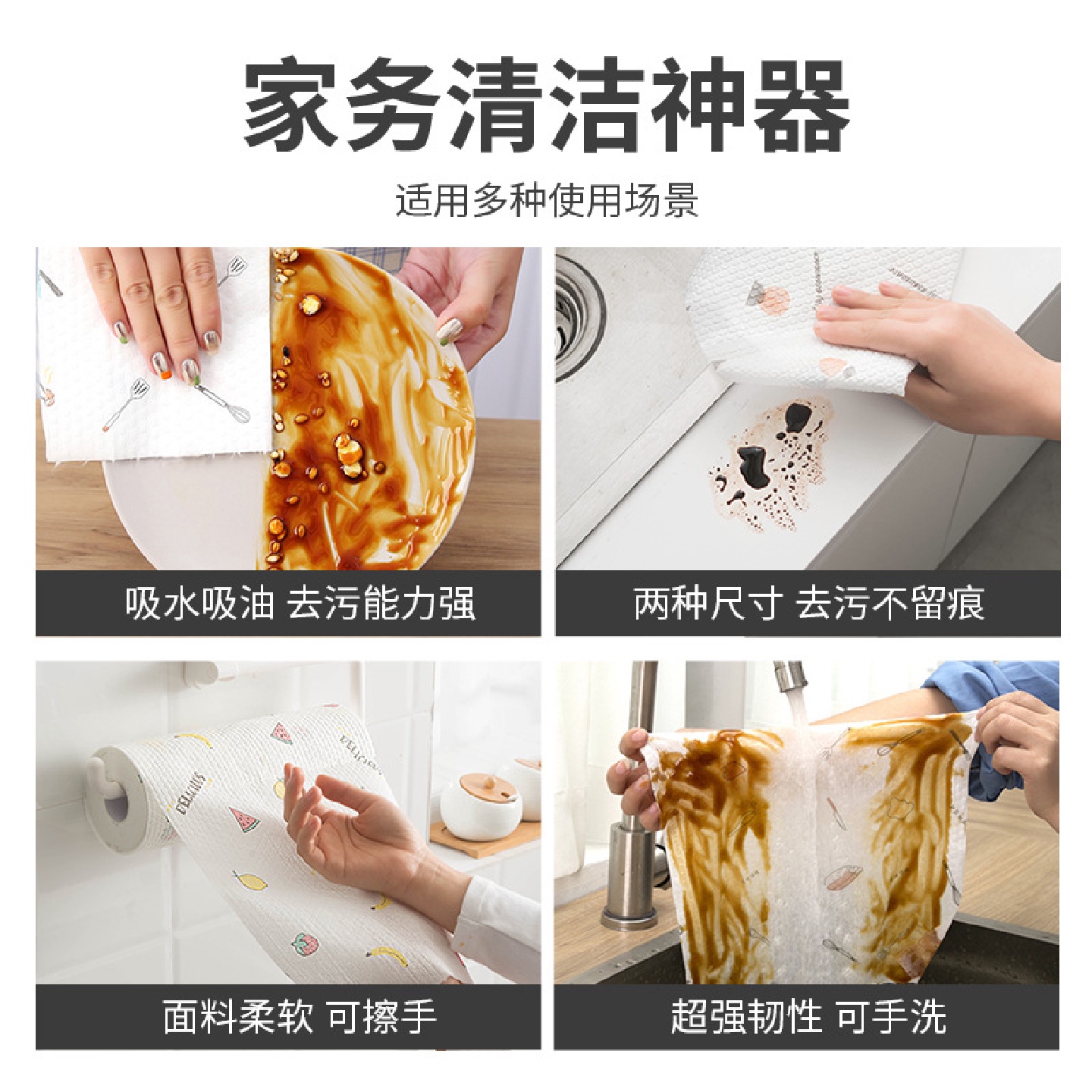 家务清洁神器

适用多种使用场景

吸水吸油 去污能力强

两种尺寸 去污不留痕

面料柔软 可擦手

超强韧性 可手洗