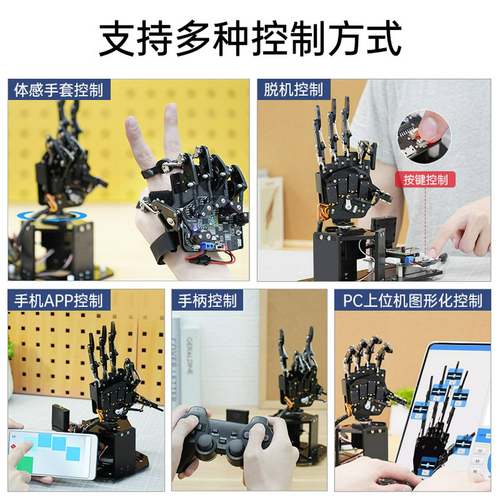 支持多种控制方式

体感手套控制

脱机控制

按键控制

手机APP控制

手柄控制

PC上位机图形化控制