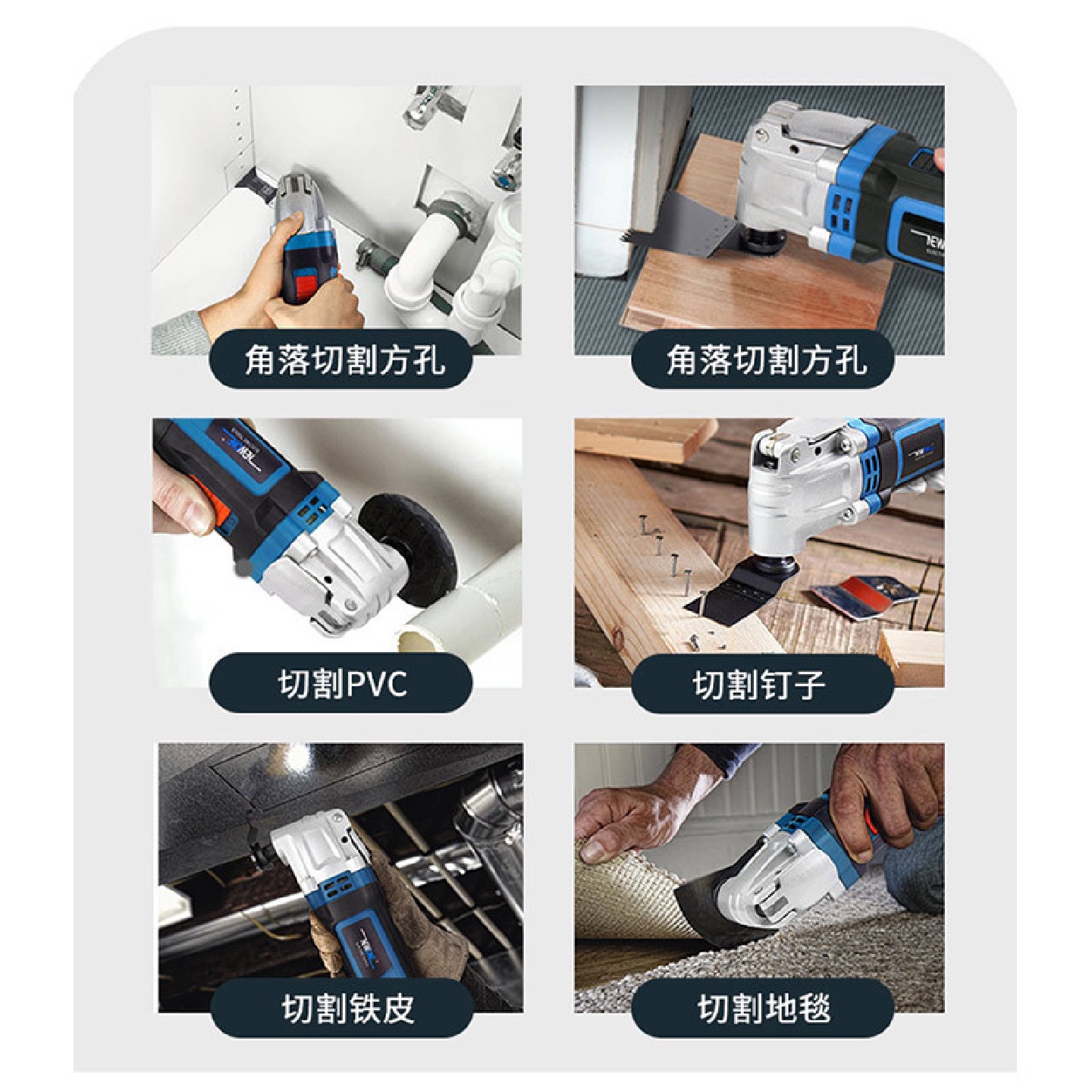 角落切割方孔

角落切割方孔

切割PVC

切割钉子

切割铁皮

切割地毯