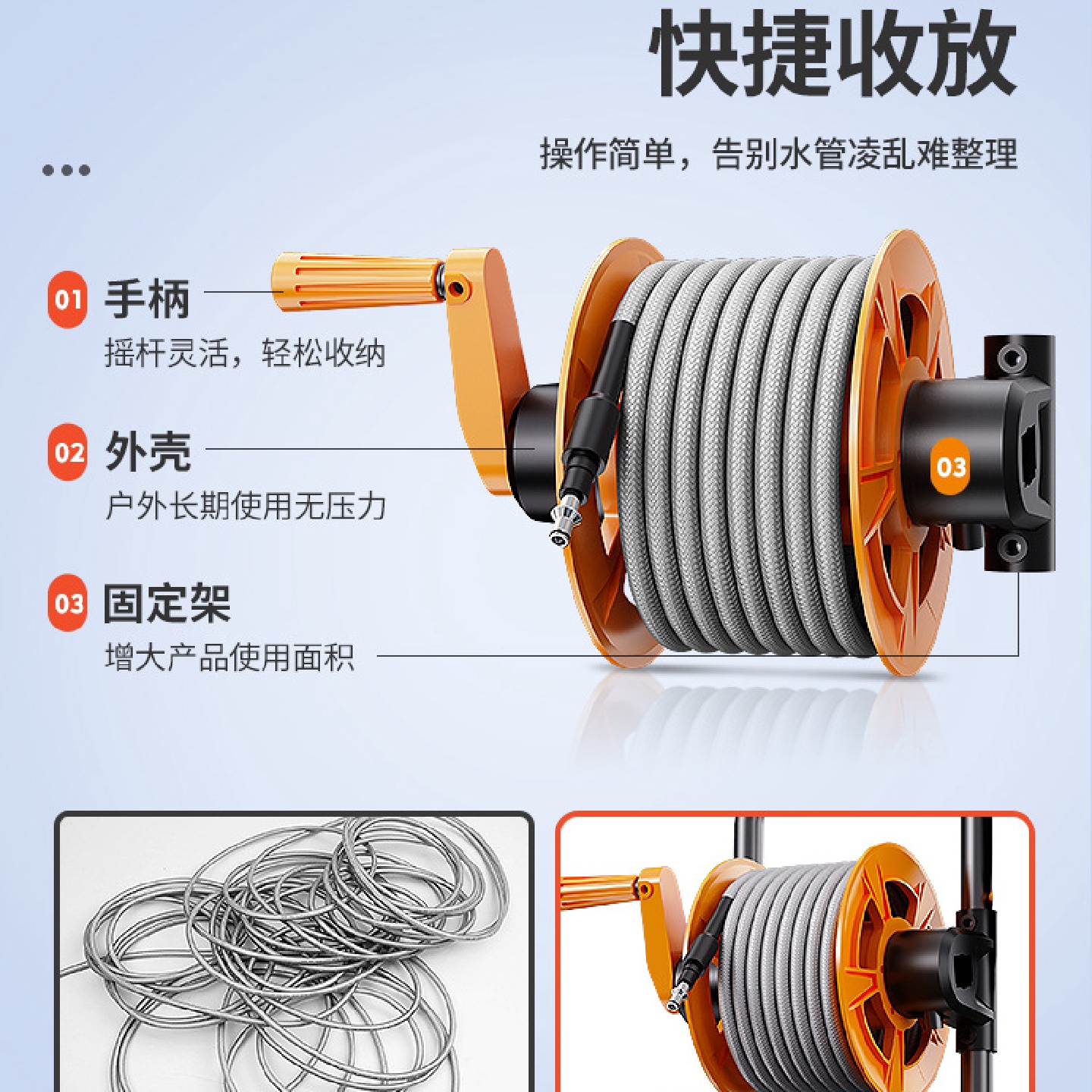 快捷收放

操作简单，告别水管凌乱难整理

01 手柄
摇杆灵活，轻松收纳

02 外壳
户外长期使用无压力

03 固定架
增大产品使用面积

03