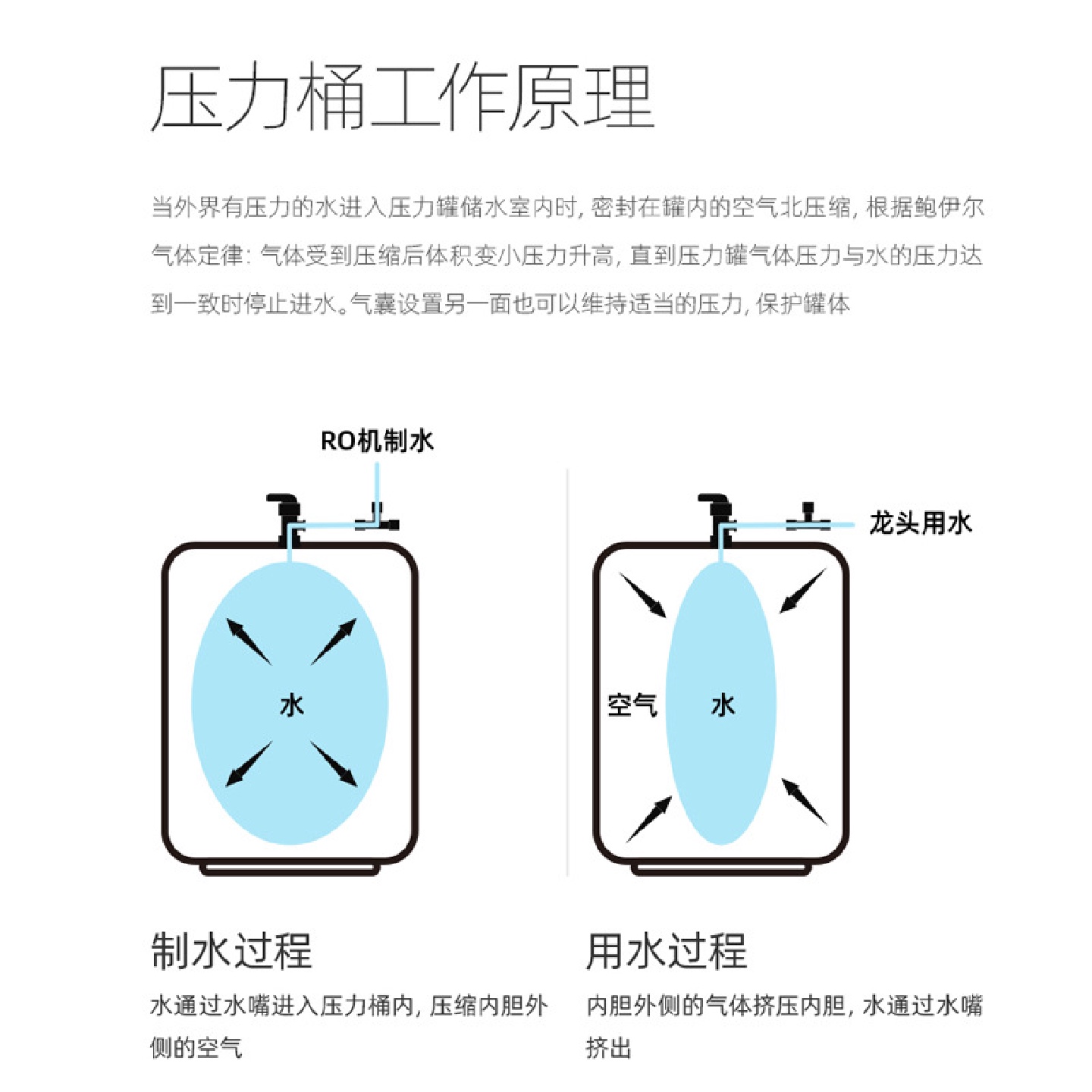 压力桶工作原理

当外界有压力的水进入压力罐储水室内时，密封在罐内的空气北压缩，根据鲍伊尔气体定律：气体受到压缩后体积变小压力升高，直到压力罐气体压力与水的压力达到一致时停止进水。气囊设置另一面也可以维持适当的压力，保护罐体

RO机制水

水

龙头用水

空气

水

制水过程

水通过水嘴进入压力桶内，压缩内胆外侧的空气

用水过程

内胆外侧的气体挤压内胆，水通过水嘴挤出