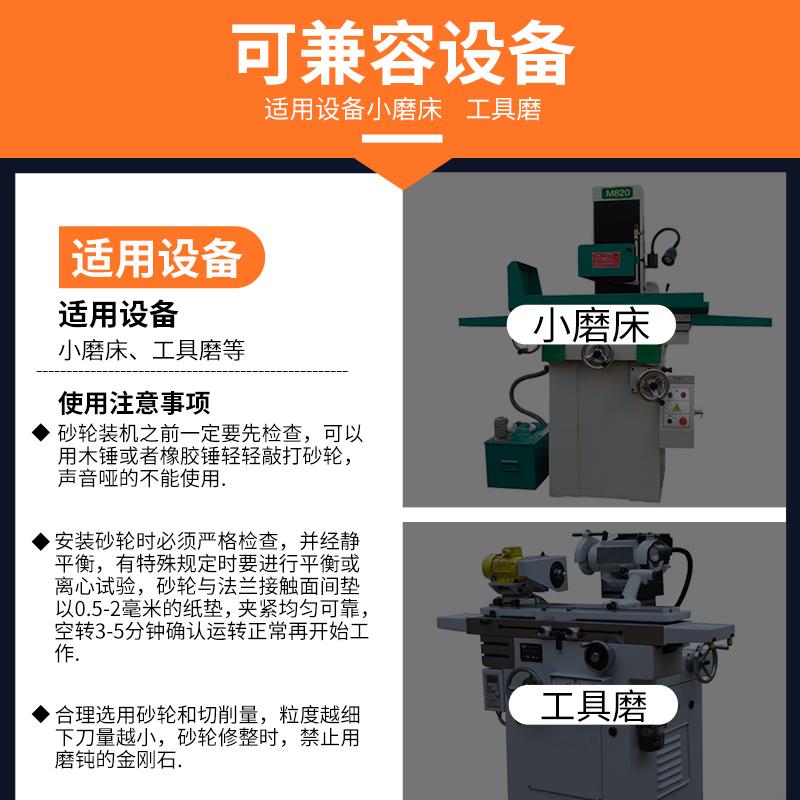 可兼容设备

适用设备小磨床　工具磨

适用设备

适用设备

小磨床、工具磨等

使用注意事项

◆ 砂轮装机之前一定要先检查，可以用木锤或者橡胶锤轻轻敲打砂轮，声音哑的不能使用.

◆ 安装砂轮时必须严格检查，并经静平衡，有特殊规定时要进行平衡或离心试验，砂轮与法兰接触面间垫以0.5-2毫米的纸垫，夹紧均匀可靠，空转3-5分钟确认运转正常再开始工作.

◆ 合理选用砂轮和切削量，粒度越细下刀量越小，砂轮修整时，禁止用磨钝的金刚石.

M820

小磨床

工具磨