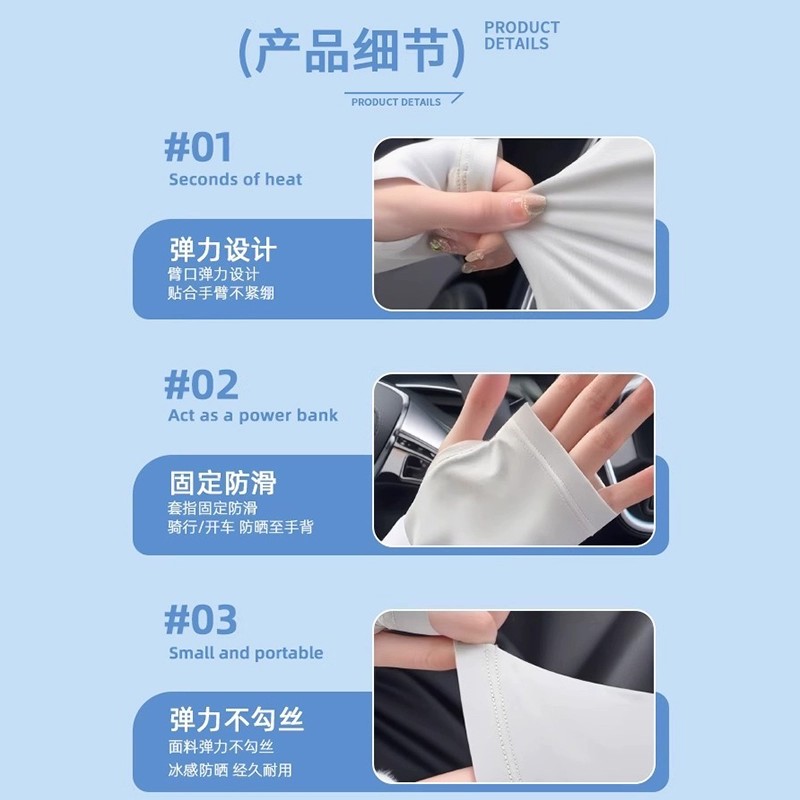 (产品细节) PRODUCT DETAILS

PRODUCT DETAILS

#01
Seconds of heat

弹力设计
臂口弹力设计
贴合手臂不紧绷

#02
Act as a power bank

固定防滑
套指固定防滑
骑行/开车 防晒至手背

#03
Small and portable

弹力不勾丝
面料弹力不勾丝
冰感防晒 经久耐用