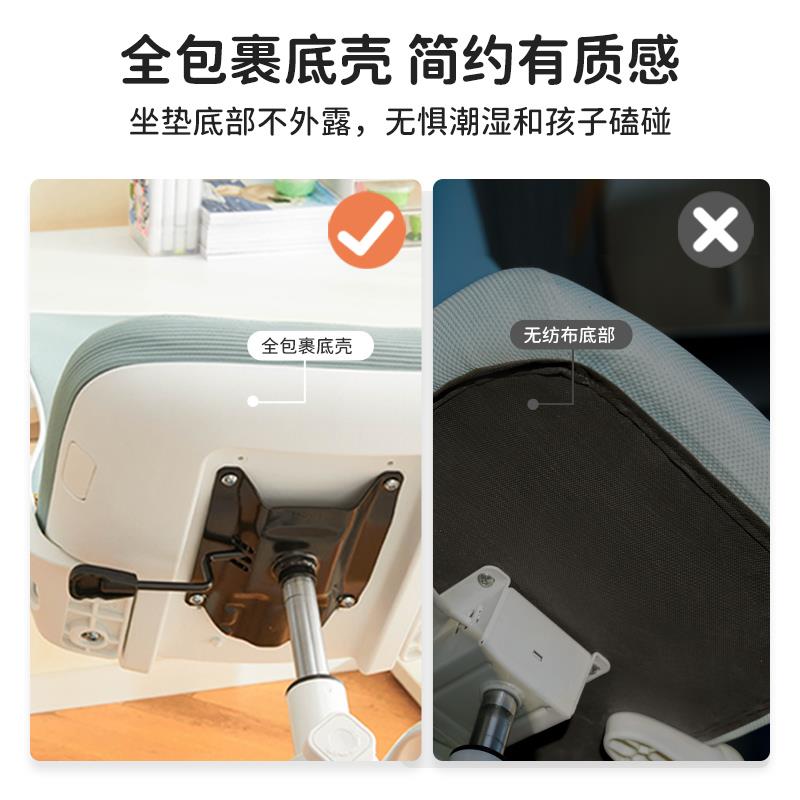 全包裹底壳 简约有质感
坐垫底部不外露，无惧潮湿和孩子磕碰

全包裹底壳

无纺布底部