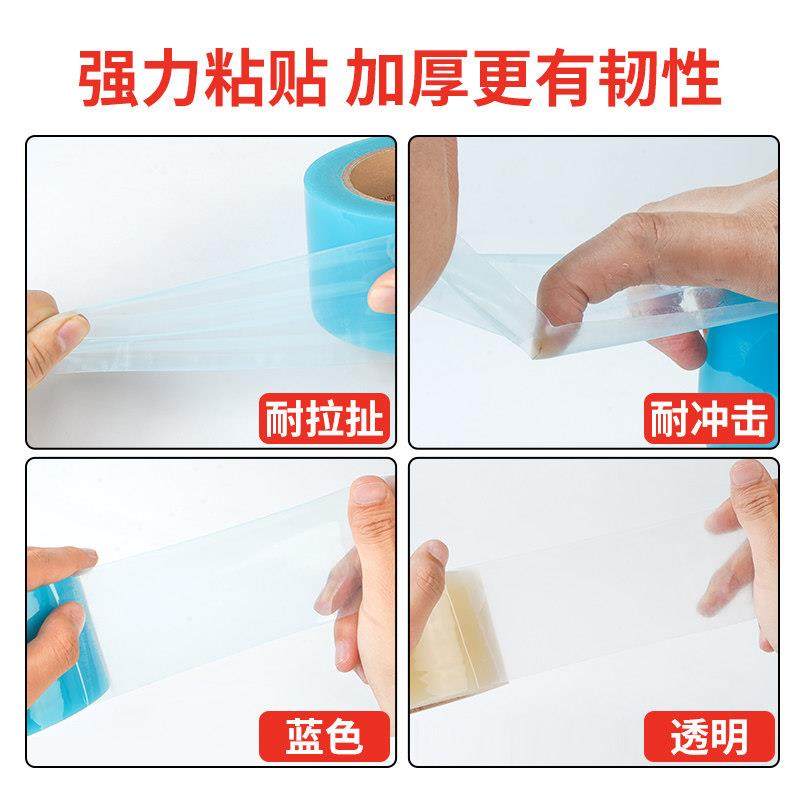 强力粘贴 加厚更有韧性

耐拉扯

耐冲击

蓝色

透明