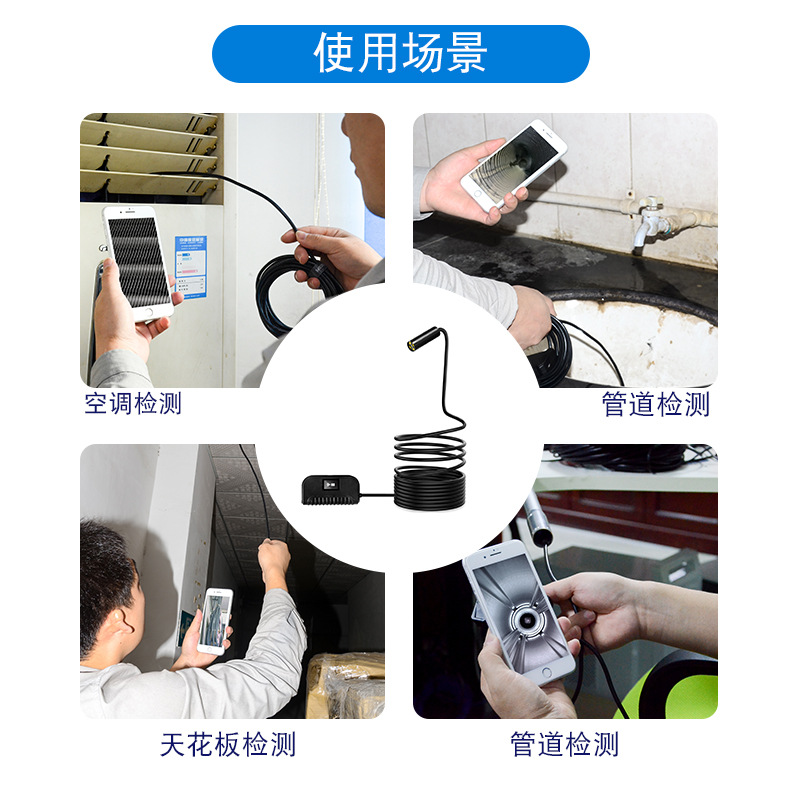 使用场景

空调检测

管道检测

天花板检测

管道检测