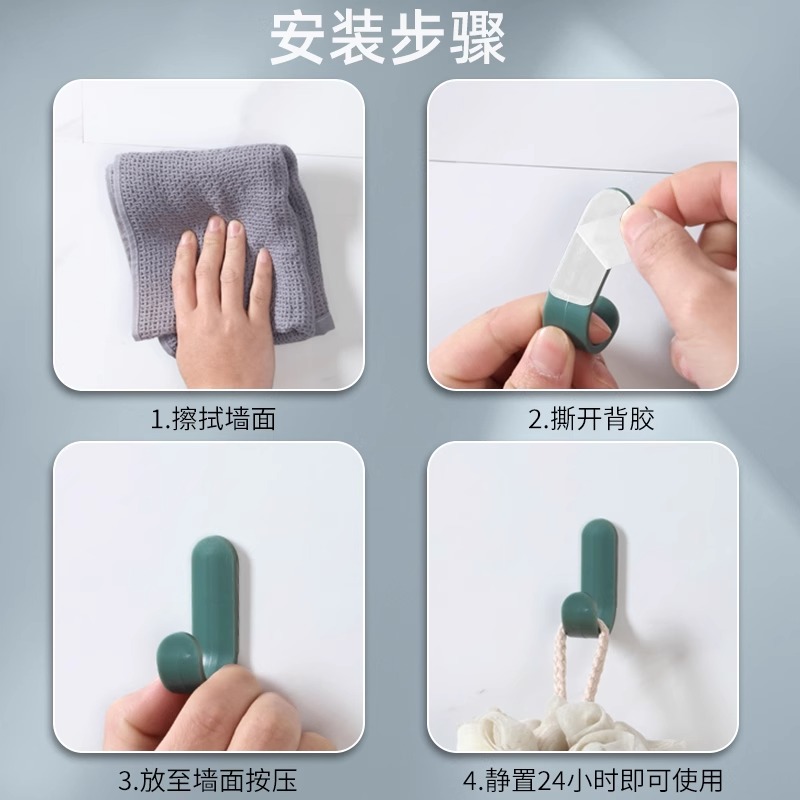 安装步骤

1.擦拭墙面

2.撕开背胶

3.放至墙面按压

4.静置24小时即可使用