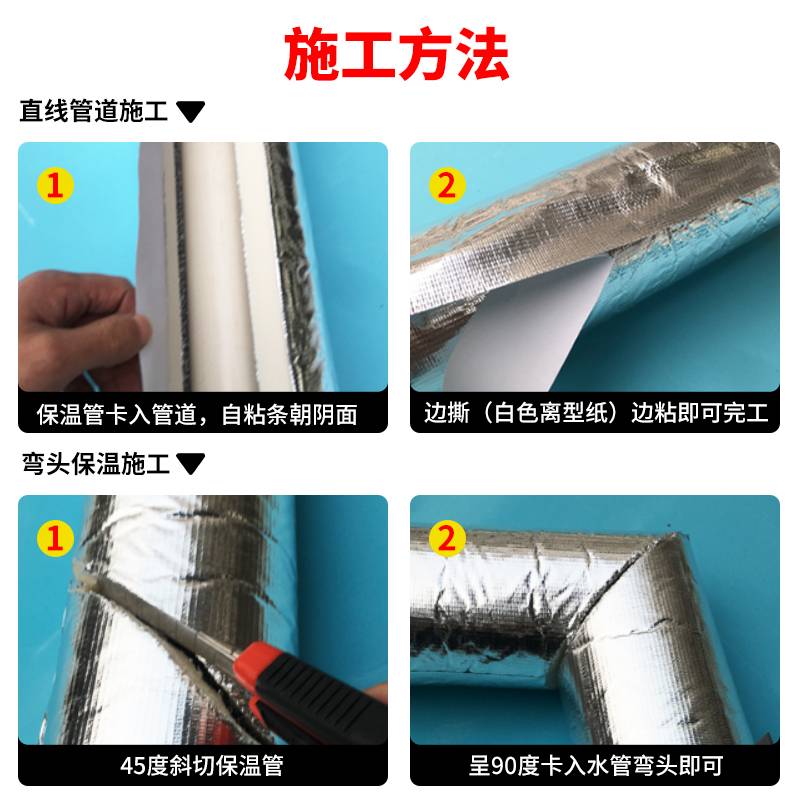 施工方法

直线管道施工 ▼

1

保温管卡入管道，自粘条朝阴面

2

边撕（白色离型纸）边粘即可完工

弯头保温施工 ▼

1

45度斜切保温管

2

呈90度卡入水管弯头即可