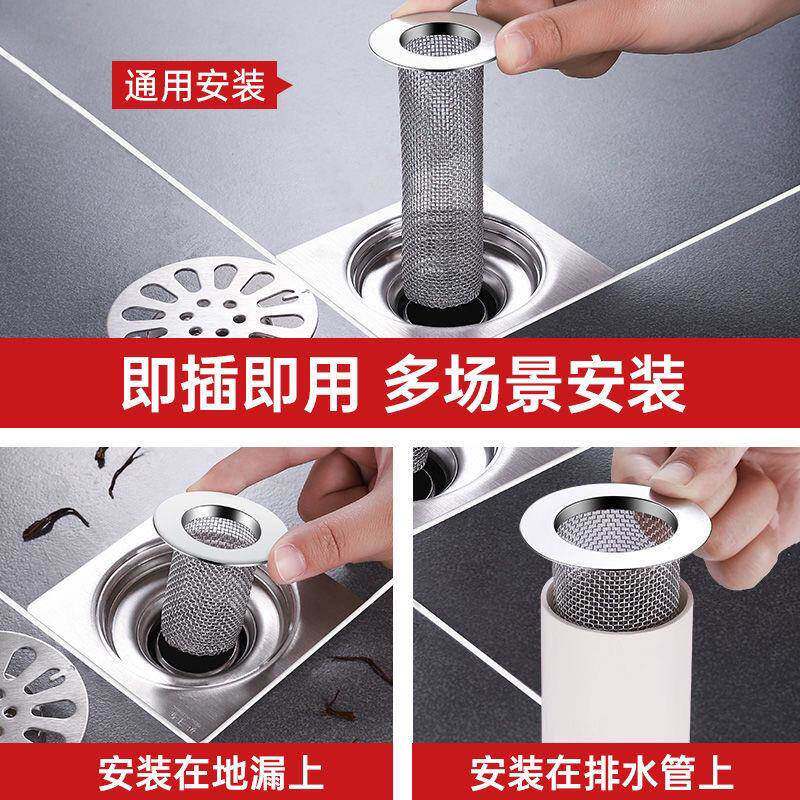 通用安装

即插即用 多场景安装

安装在地漏上

安装在排水管上