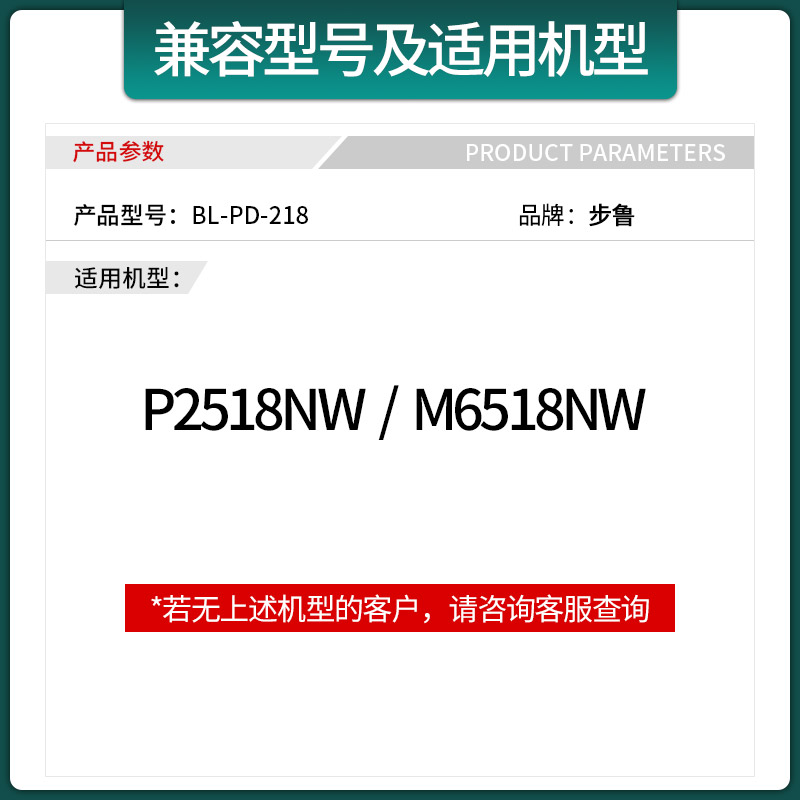 兼容型号及适用机型

产品参数

PRODUCT PARAMETERS

产品型号：BL-PD-218

品牌：步鲁

适用机型：

P2518NW / M6518NW

*若无上述机型的客户，请咨询客服查询