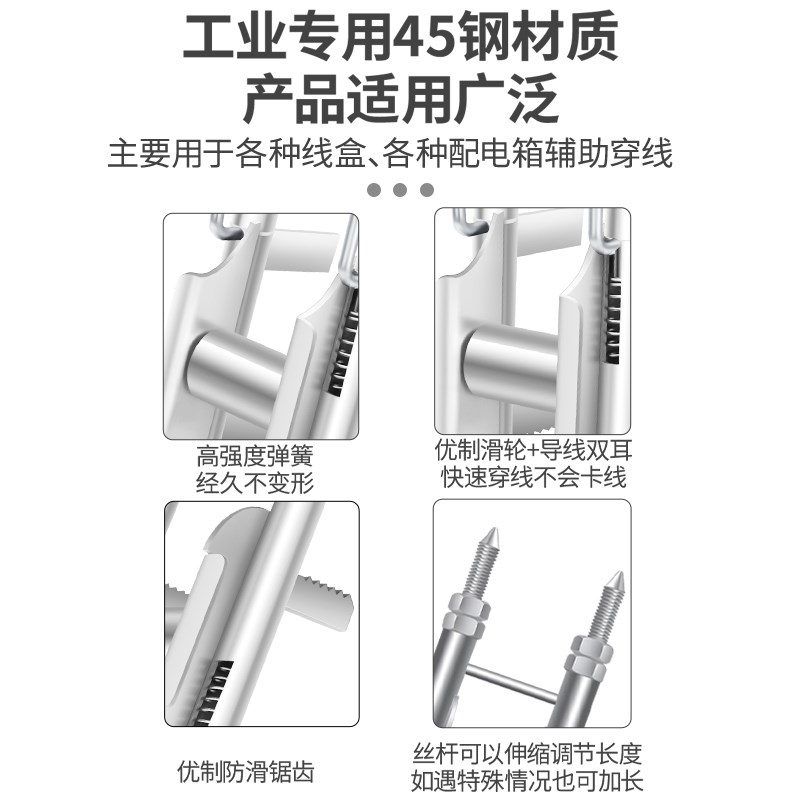 工业专用45钢材质
产品适用广泛

主要用于各种线盒、各种配电箱辅助穿线

高强度弹簧
经久不变形

优制滑轮+导线双耳
快速穿线不会卡线

优制防滑锯齿

丝杆可以伸缩调节长度
如遇特殊情况也可加长