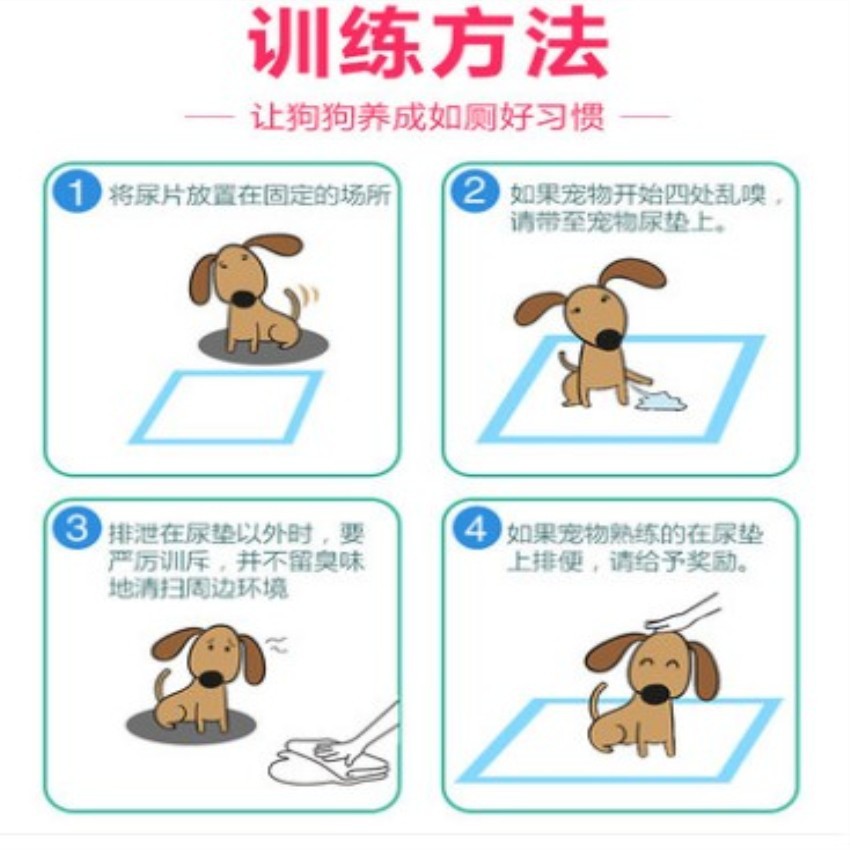 训练方法

— 让狗狗养成如厕好习惯 —

1 将尿片放置在固定的场所

2 如果宠物开始四处乱嗅，请带至宠物尿垫上。

3 排泄在尿垫以外时，要严厉训斥，并不留臭味地清扫周边环境

4 如果宠物熟练的在尿垫上排便，请给予奖励。