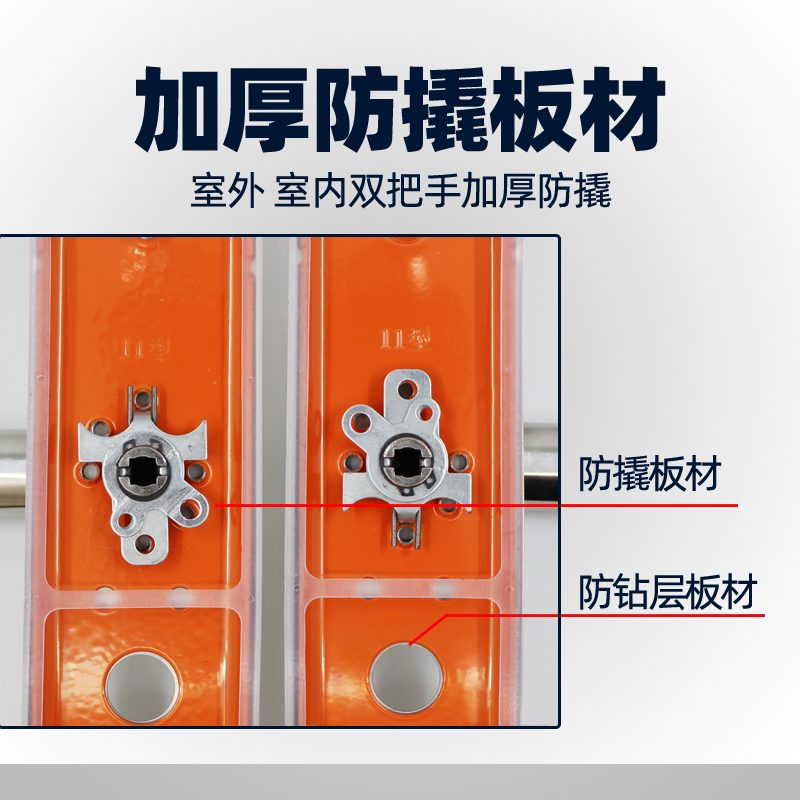 加厚防撬板材

室外 室内双把手加厚防撬

11型

11型

防撬板材

防钻层板材