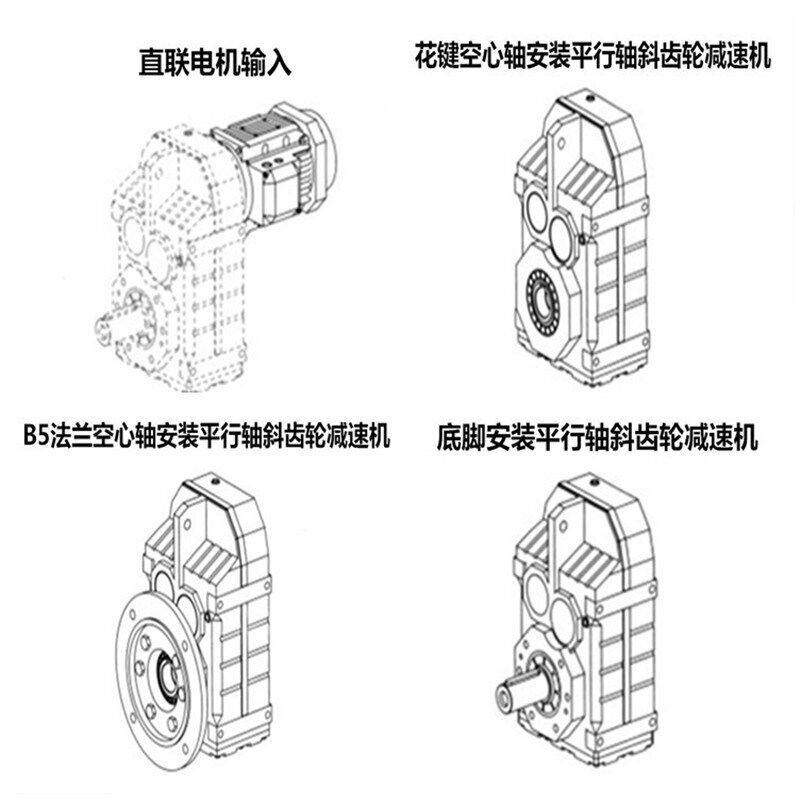 直联电机输入

花键空心轴安装平行轴斜齿轮减速机

B5法兰空心轴安装平行轴斜齿轮减速机

底脚安装平行轴斜齿轮减速机