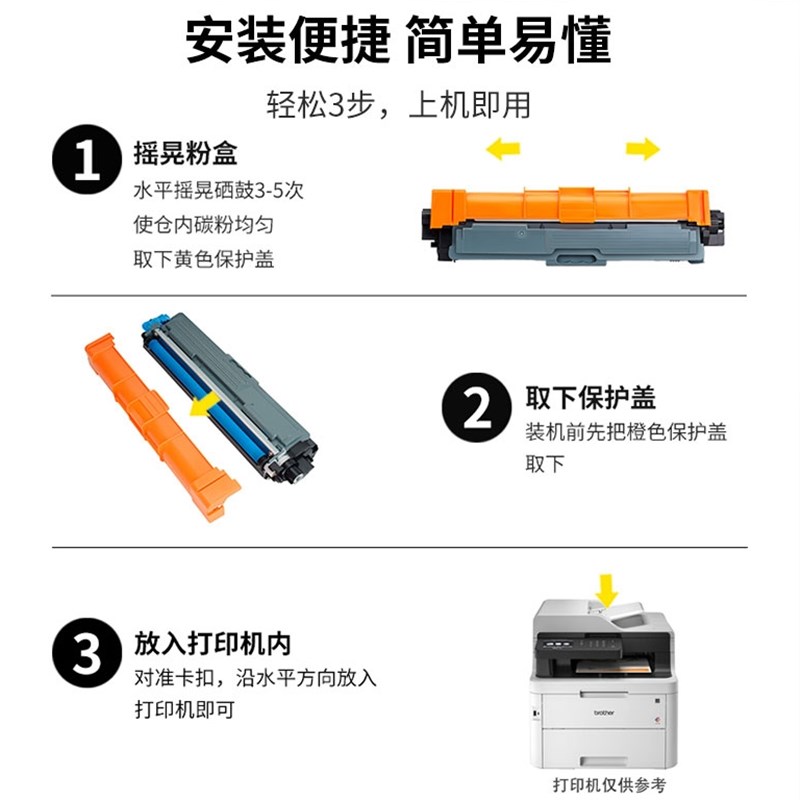 安装便捷 简单易懂

轻松3步，上机即用

1 摇晃粉盒

水平摇晃硒鼓3-5次
使仓内碳粉均匀
取下黄色保护盖

2 取下保护盖

装机前先把橙色保护盖取下

3 放入打印机内

对准卡扣，沿水平方向放入打印机即可

brother

打印机仅供参考