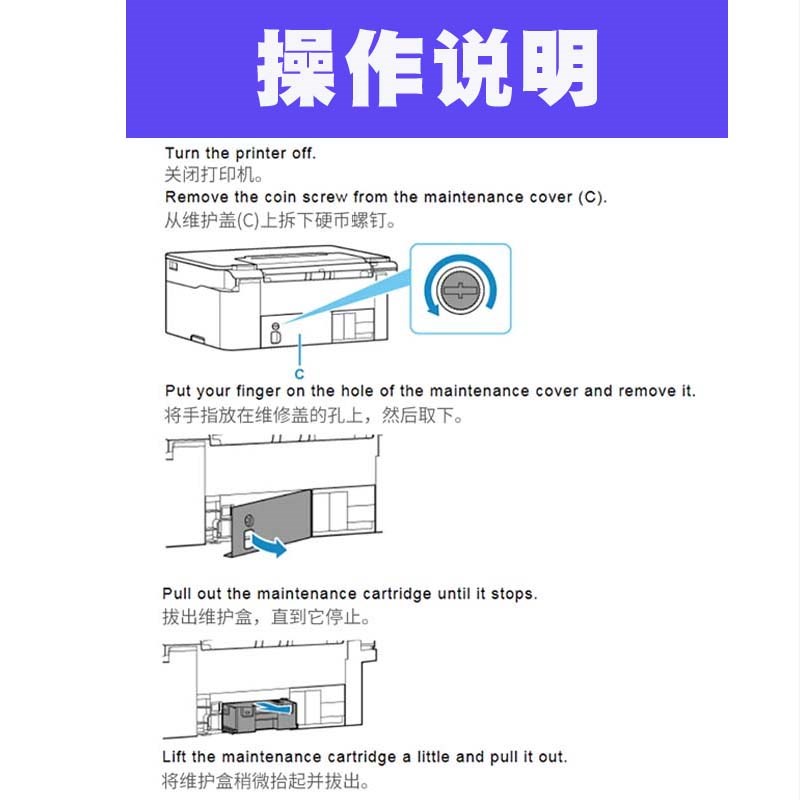 操作说明

Turn the printer off.
关闭打印机。
Remove the coin screw from the maintenance cover (C).
从维护盖(C)上拆下硬币螺钉。

C

Put your finger on the hole of the maintenance cover and remove it.
将手指放在维修盖的孔上，然后取下。

Pull out the maintenance cartridge until it stops.
拔出维护盒，直到它停止。

Lift the maintenance cartridge a little and pull it out.
将维护盒稍微抬起并拔出。