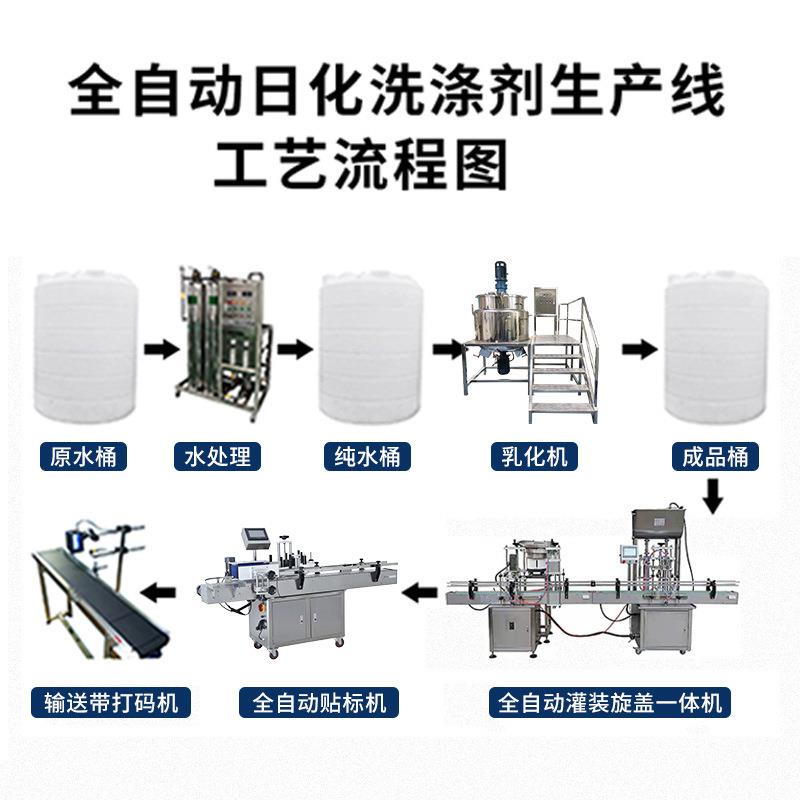 全自动日化洗涤剂生产线
工艺流程图

原水桶

水处理

纯水桶

乳化机

成品桶

输送带打码机

全自动贴标机

全自动灌装旋盖一体机