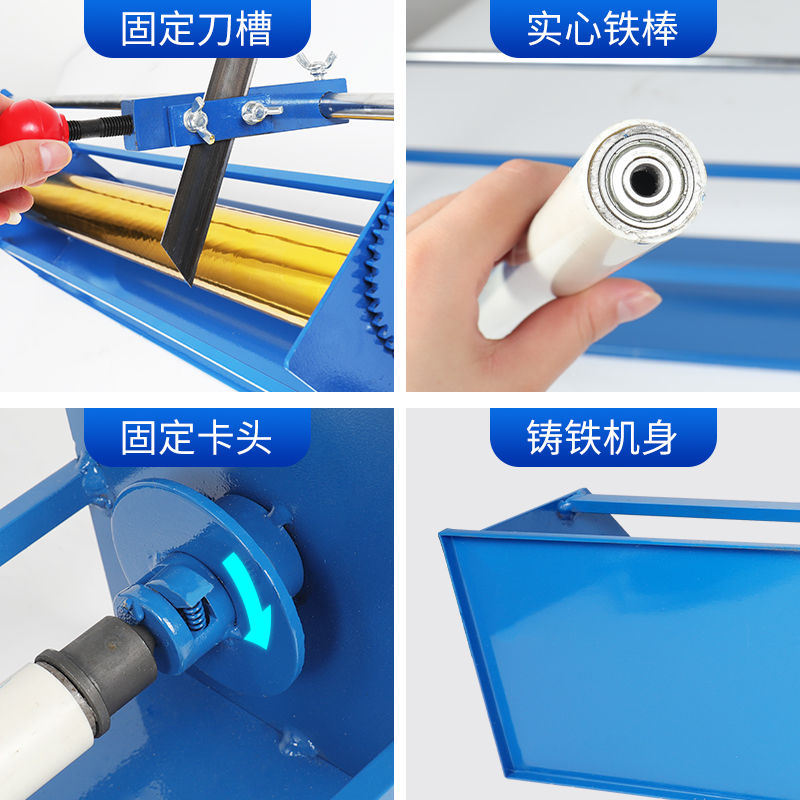 固定刀槽

实心铁棒

固定卡头

铸铁机身