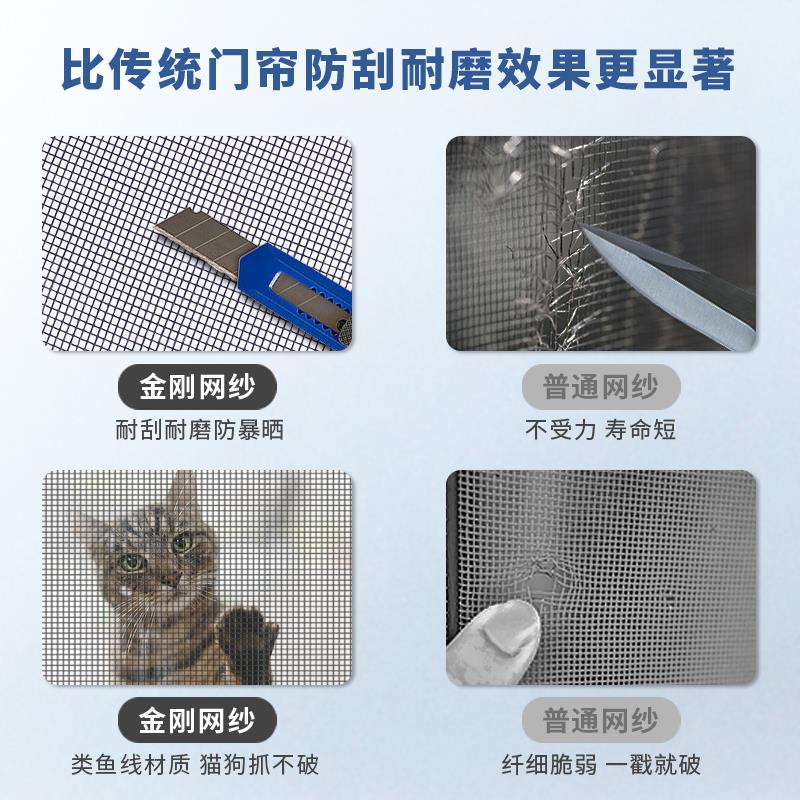 比传统门帘防刮耐磨效果更显著

金刚网纱
耐刮耐磨防暴晒

普通网纱
不受力 寿命短

金刚网纱
类鱼线材质 猫狗抓不破

普通网纱
纤细脆弱 一戳就破