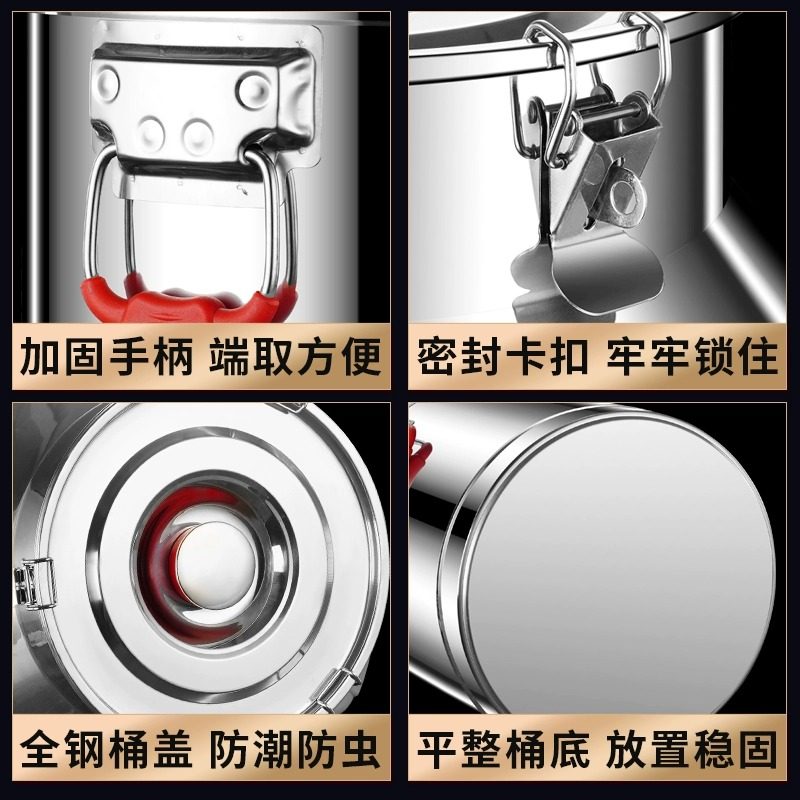 加固手柄 端取方便

密封卡扣 牢牢锁住

全钢桶盖 防潮防虫

平整桶底 放置稳固