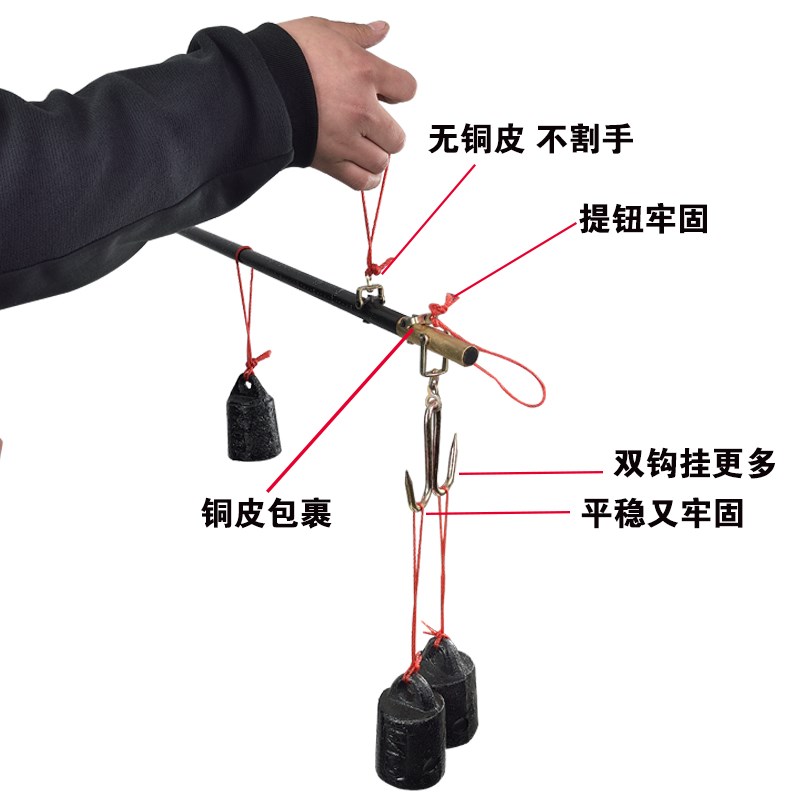 无铜皮 不割手

提钮牢固

双钩挂更多

铜皮包裹

平稳又牢固