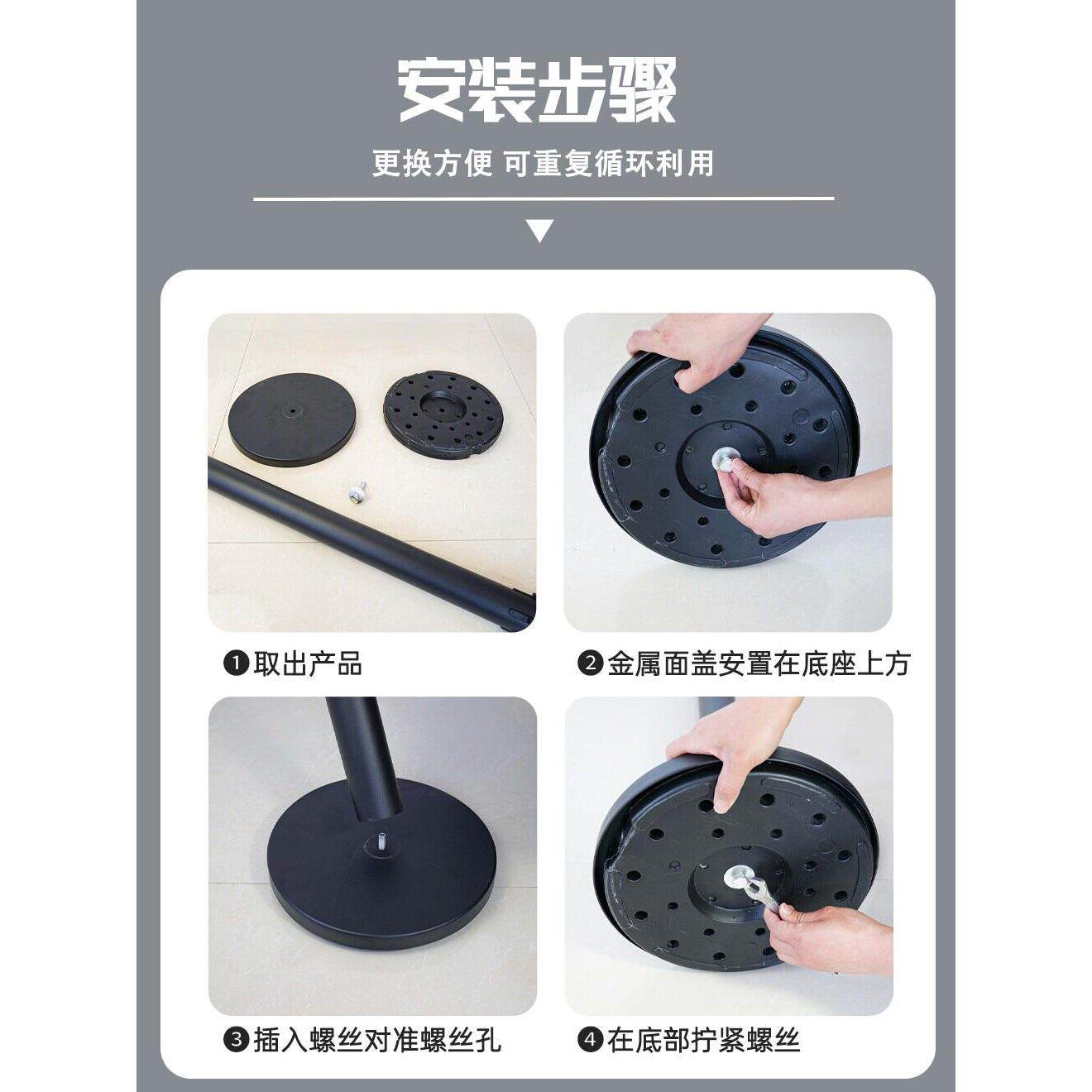 安装步骤

更换方便 可重复循环利用

❶取出产品

❷金属面盖安置在底座上方

❸插入螺丝对准螺丝孔

❹在底部拧紧螺丝