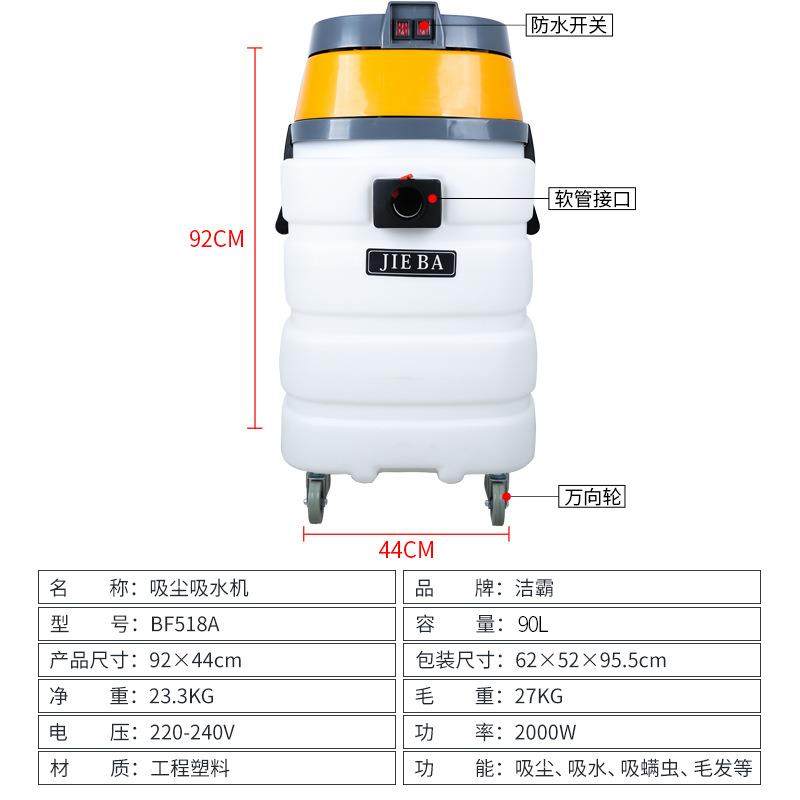 防水开关

软管接口

92CM

JIEBA

万向轮

44CM

| 名　　称：吸尘吸水机 | 品　　牌：洁霸 |
|---|---|
| 型　　号：BF518A | 容　　量：90L |
| 产品尺寸：92×44cm | 包装尺寸：62×52×95.5cm |
| 净　　重：23.3KG | 毛　　重：27KG |
| 电　　压：220-240V | 功　　率：2000W |
| 材　　质：工程塑料 | 功　　能：吸尘、吸水、吸螨虫、毛发等 |