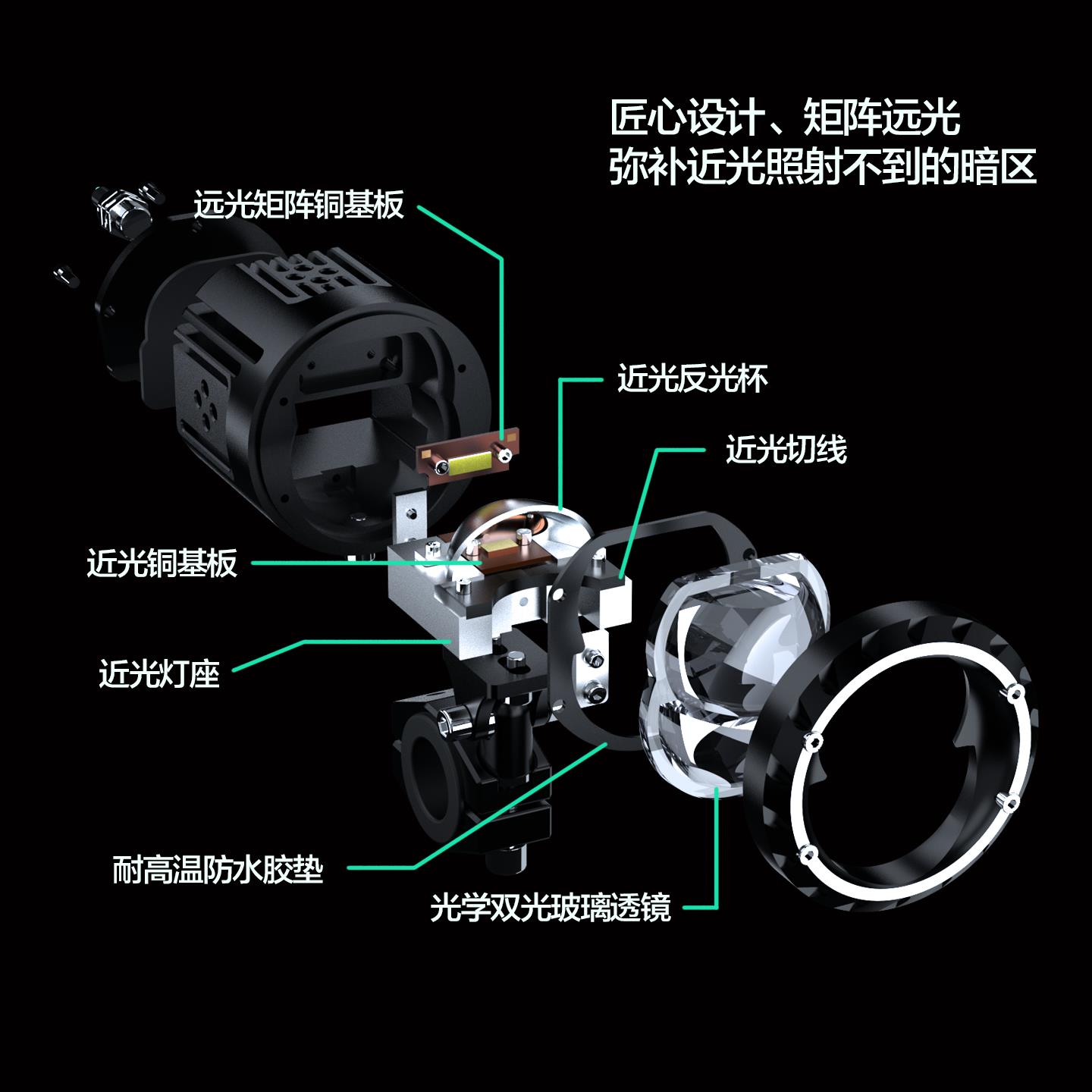 匠心设计、矩阵远光
弥补近光照射不到的暗区

远光矩阵铜基板

近光反光杯

近光切线

近光铜基板

近光灯座

耐高温防水胶垫

光学双光玻璃透镜