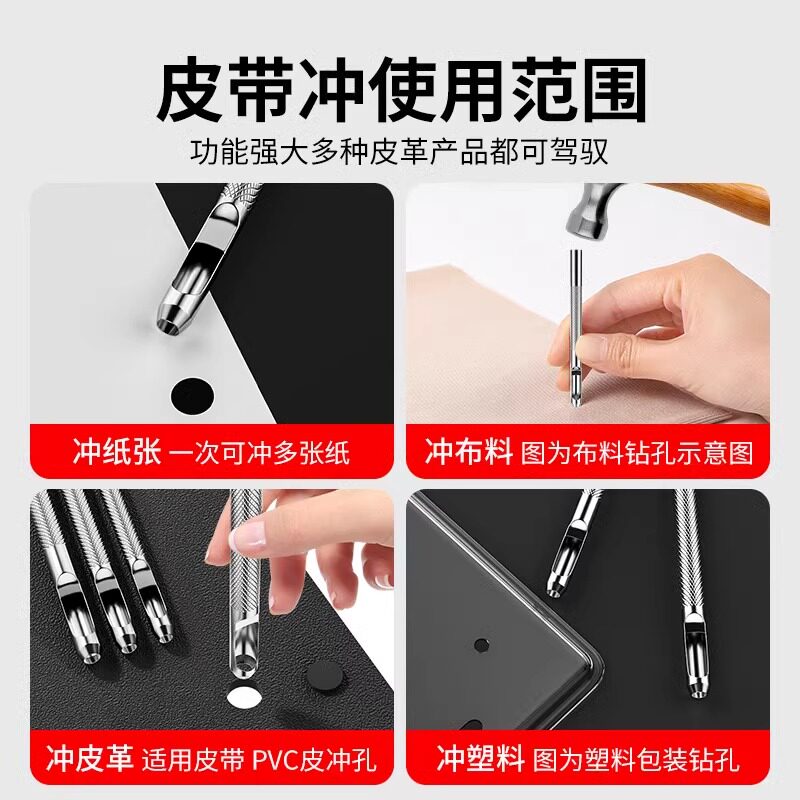 皮带冲使用范围

功能强大多种皮革产品都可驾驭

冲纸张 一次可冲多张纸

冲布料 图为布料钻孔示意图

冲皮革 适用皮带 PVC皮冲孔

冲塑料 图为塑料包装钻孔