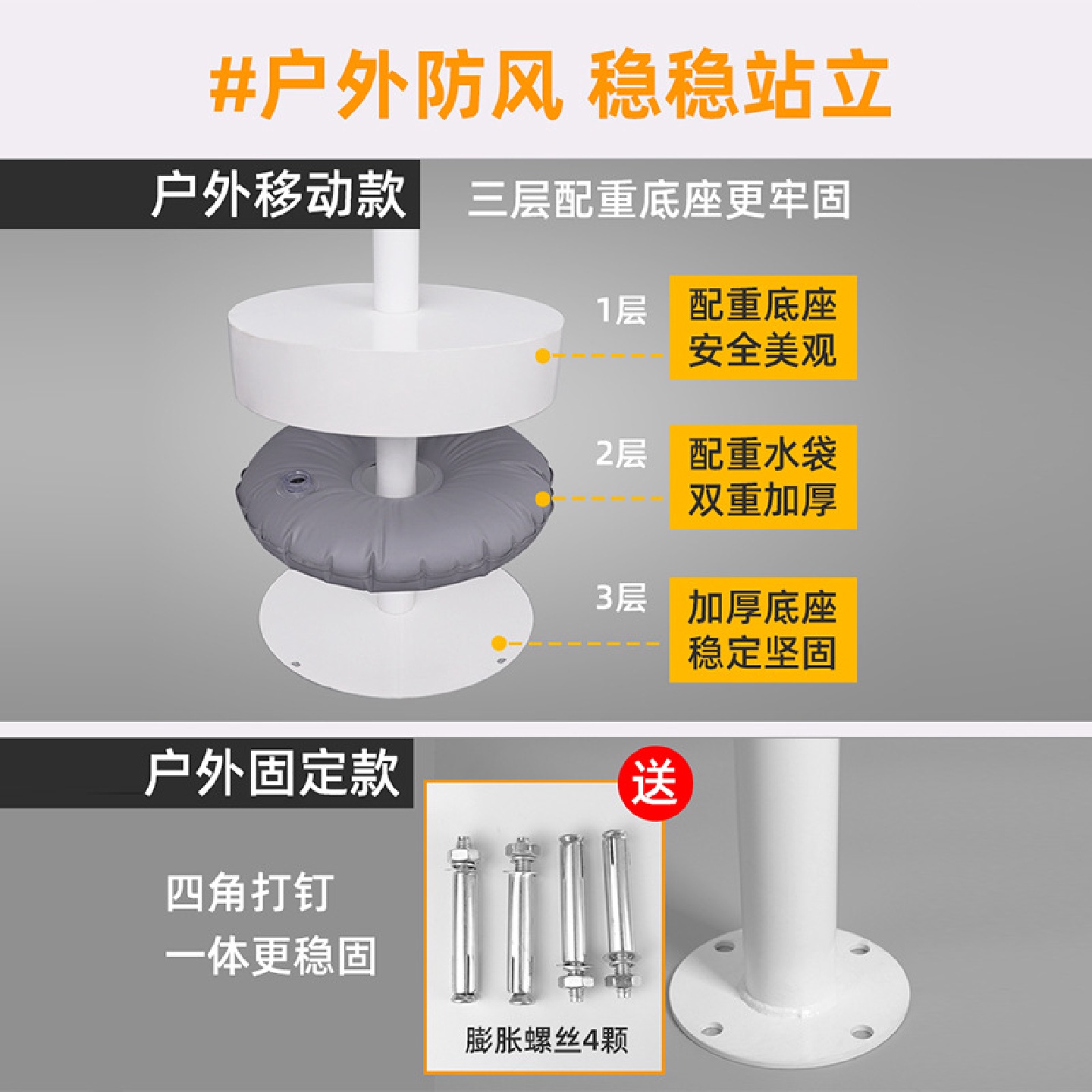 #户外防风 稳稳站立

户外移动款

三层配重底座更牢固

1层

配重底座
安全美观

2层

配重水袋
双重加厚

3层

加厚底座
稳定坚固

户外固定款

四角打钉
一体更稳固

送

膨胀螺丝4颗