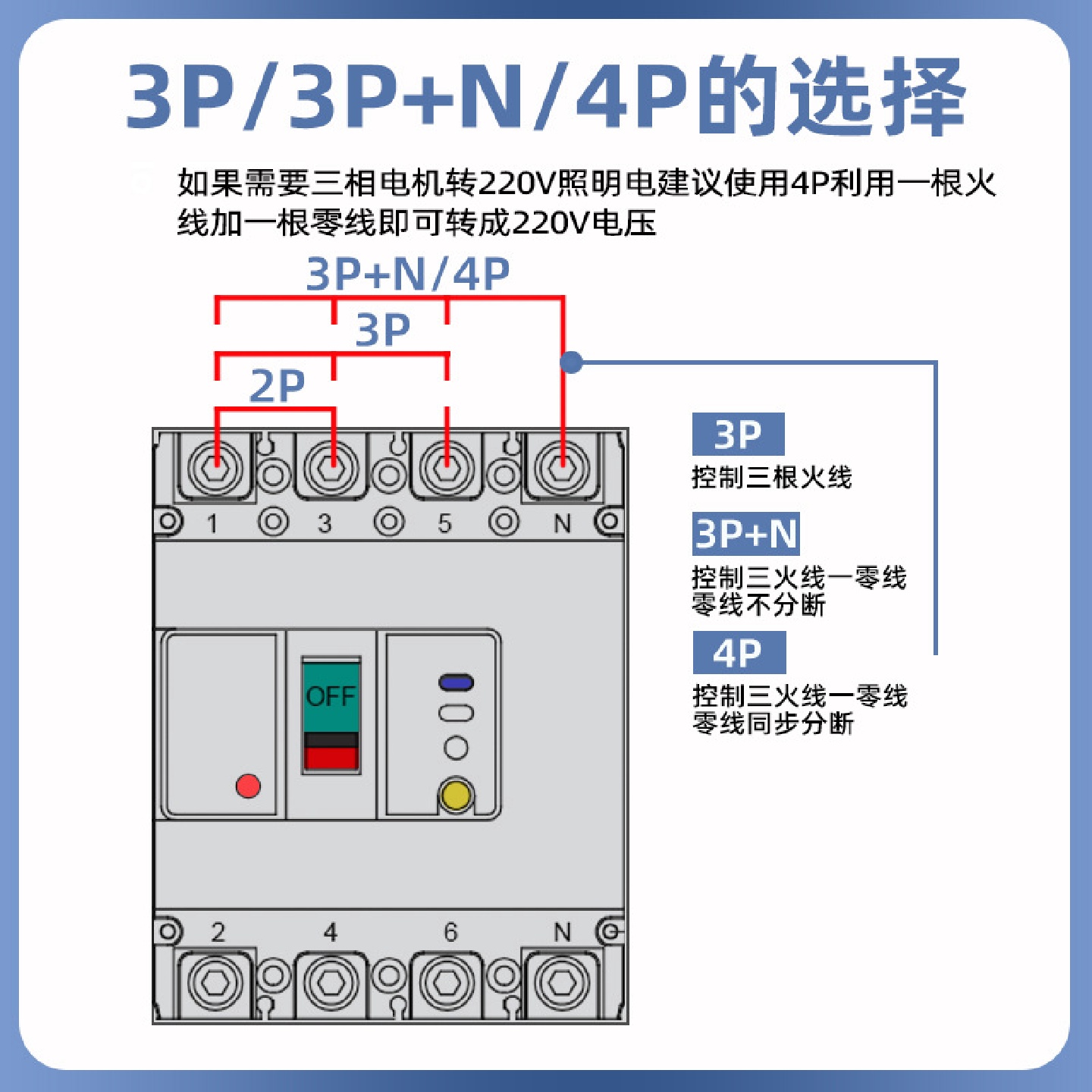 3P/3P+N/4P的选择

如果需要三相电机转220V照明电建议使用4P利用一根火线加一根零线即可转成220V电压

3P+N/4P

3P

2P

1 3 5 N

OFF

2 4 6 N

3P
控制三根火线

3P+N
控制三火线一零线
零线不分断

4P
控制三火线一零线
零线同步分断