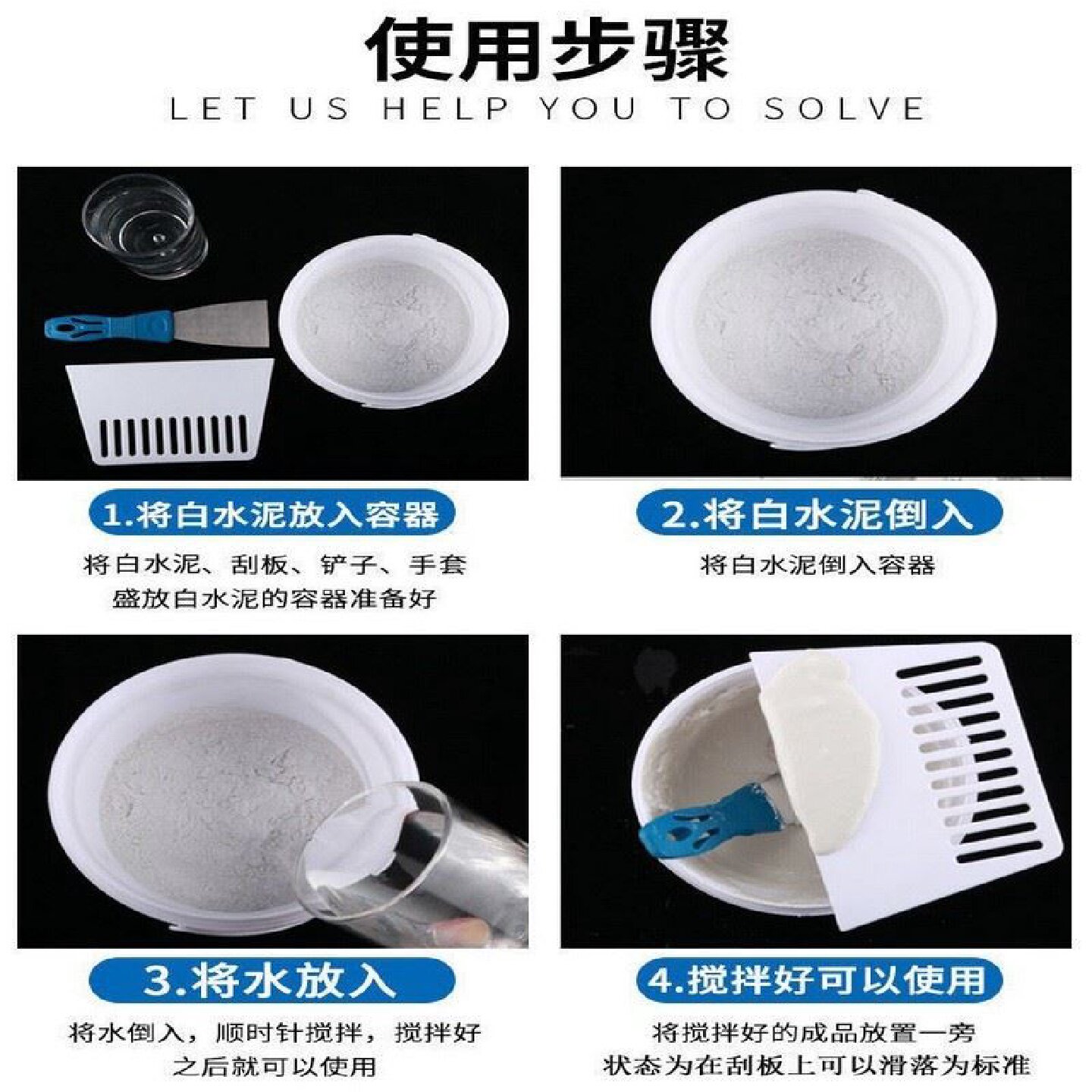 使用步骤
LET US HELP YOU TO SOLVE

1.将白水泥放入容器
将白水泥、刮板、铲子、手套
盛放白水泥的容器准备好

2.将白水泥倒入
将白水泥倒入容器

3.将水放入
将水倒入，顺时针搅拌，搅拌好
之后就可以使用

4.搅拌好可以使用
将搅拌好的成品放置一旁
状态为在刮板上可以滑落为标准