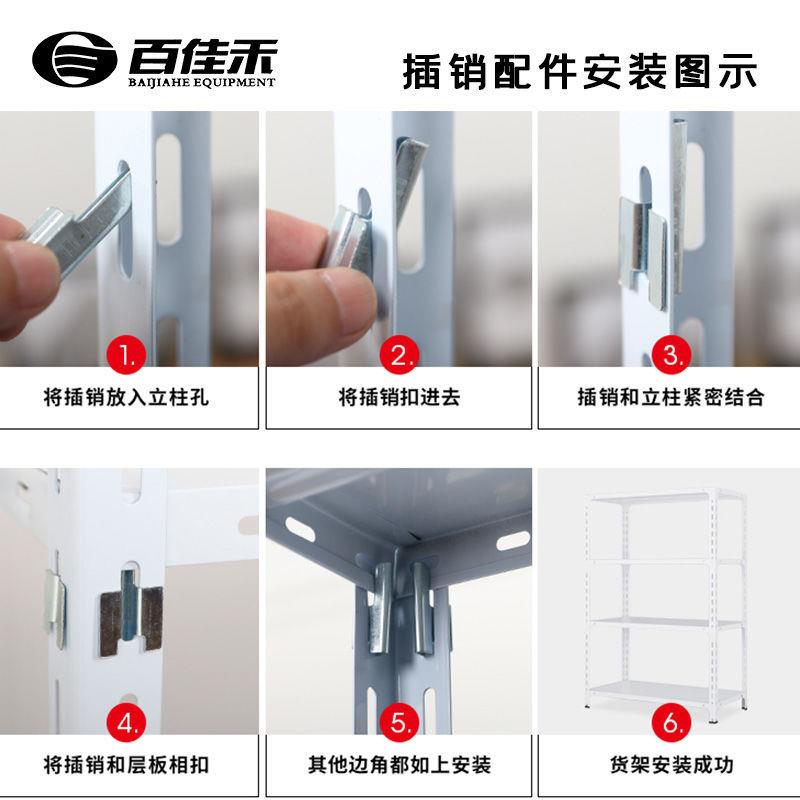 百佳禾
BAIJIAHE EQUIPMENT

插销配件安装图示

1.
将插销放入立柱孔

2.
将插销扣进去

3.
插销和立柱紧密结合

4.
将插销和层板相扣

5.
其他边角都如上安装

6.
货架安装成功