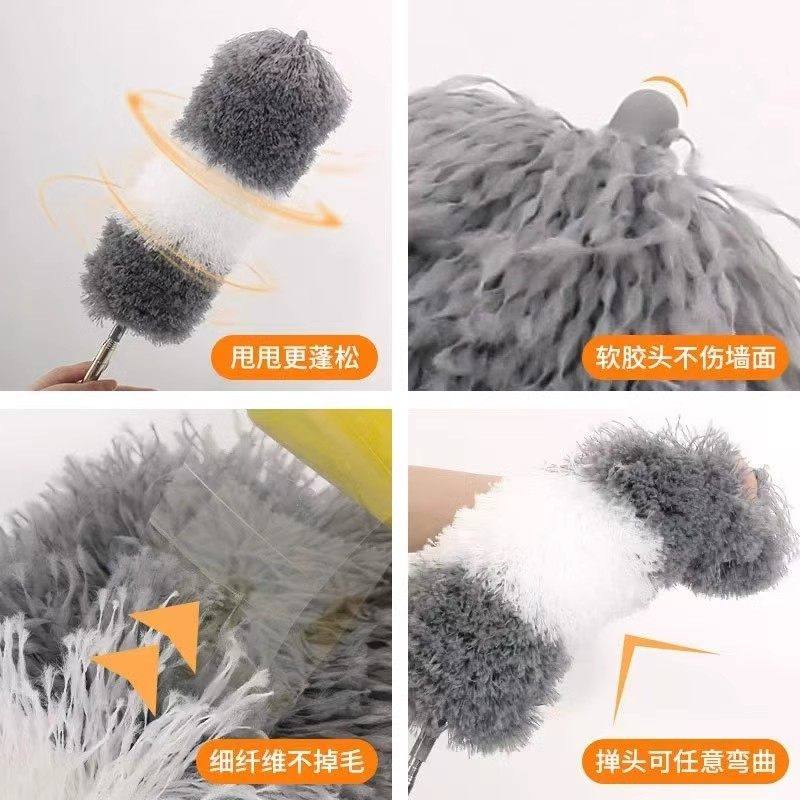 甩甩更蓬松

软胶头不伤墙面

细纤维不掉毛

掸头可任意弯曲