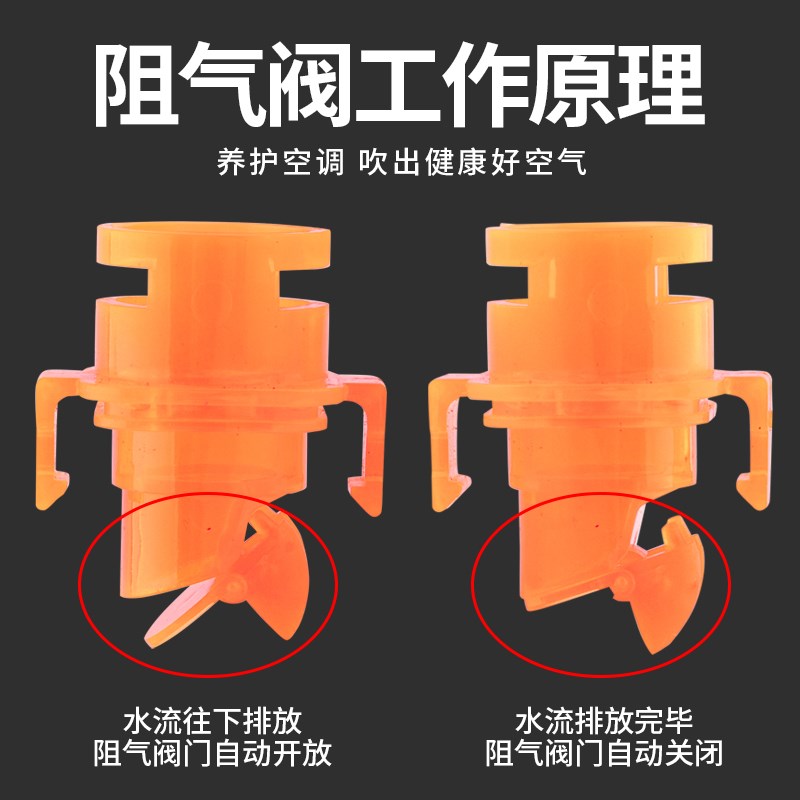 阻气阀工作原理

养护空调 吹出健康好空气

水流往下排放
阻气阀门自动开放

水流排放完毕
阻气阀门自动关闭