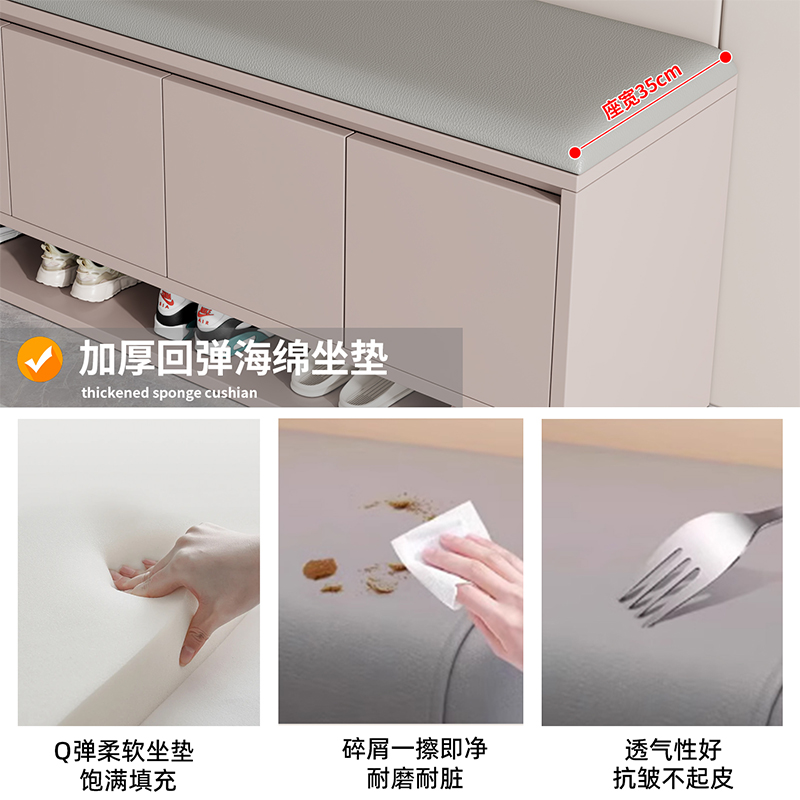 座宽35cm

加厚回弹海绵坐垫
thickened sponge cushian

Q弹柔软坐垫
饱满填充

碎屑一擦即净
耐磨耐脏

透气性好
抗皱不起皮